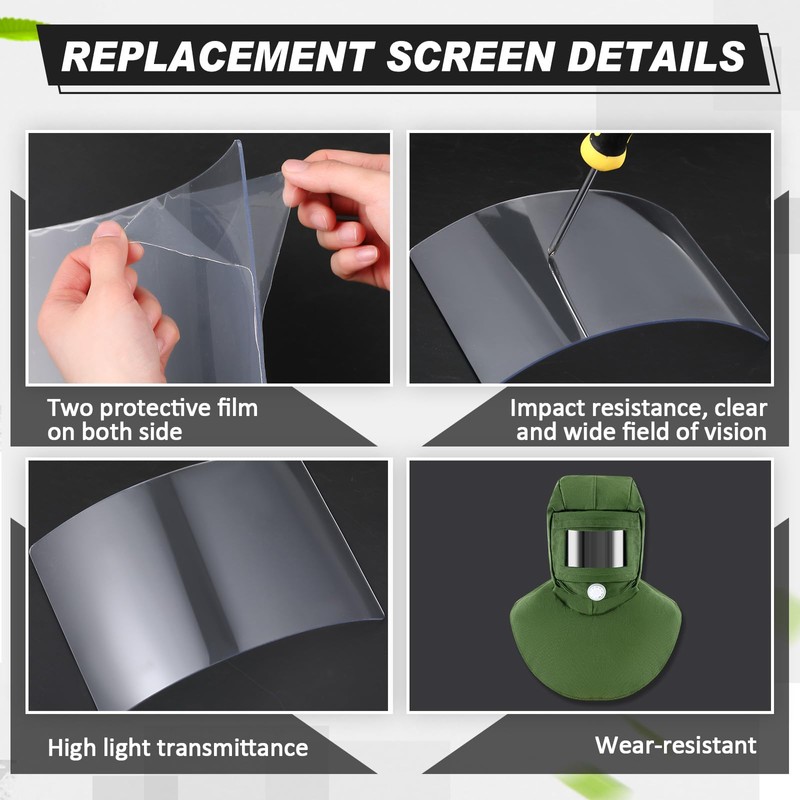 REPLACEMENT SCREEN DETAILS

Two protective film on both side

Impact resistance, clear and wide field of vision

High light transmittance

Wear-resistant