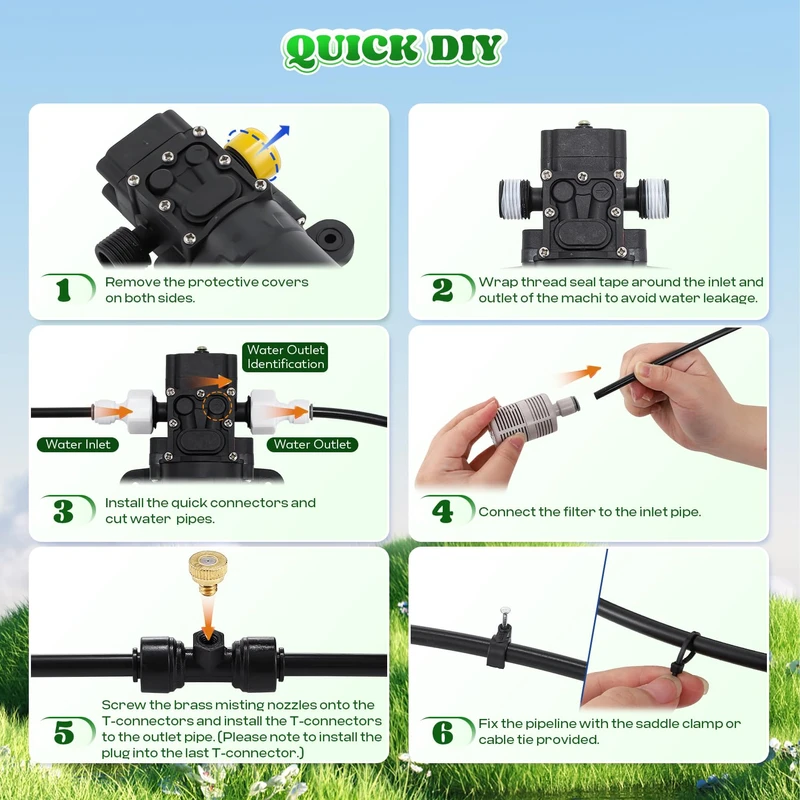 QUICK DIY

1 Remove the protective covers on both sides.

2 Wrap thread seal tape around the inlet and outlet of the machi to avoid water leakage.

Water Outlet Identification

Water Inlet

Water Outlet

3 Install the quick connectors and cut water pipes.

4 Connect the filter to the inlet pipe.

5 Screw the brass misting nozzles onto the T-connectors and install the T-connectors to the outlet pipe. (Please note to install the plug into the last T-connector.)

6 Fix the pipeline with the saddle clamp or cable tie provided.