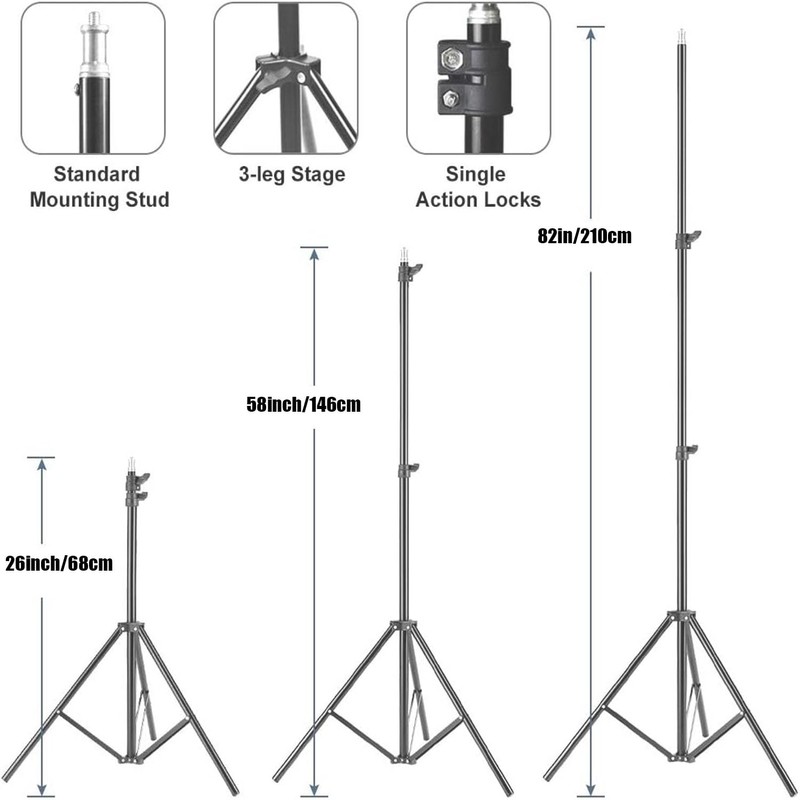 Standard Mounting Stud

3-leg Stage

Single Action Locks

82in/210cm

58inch/146cm

26inch/68cm