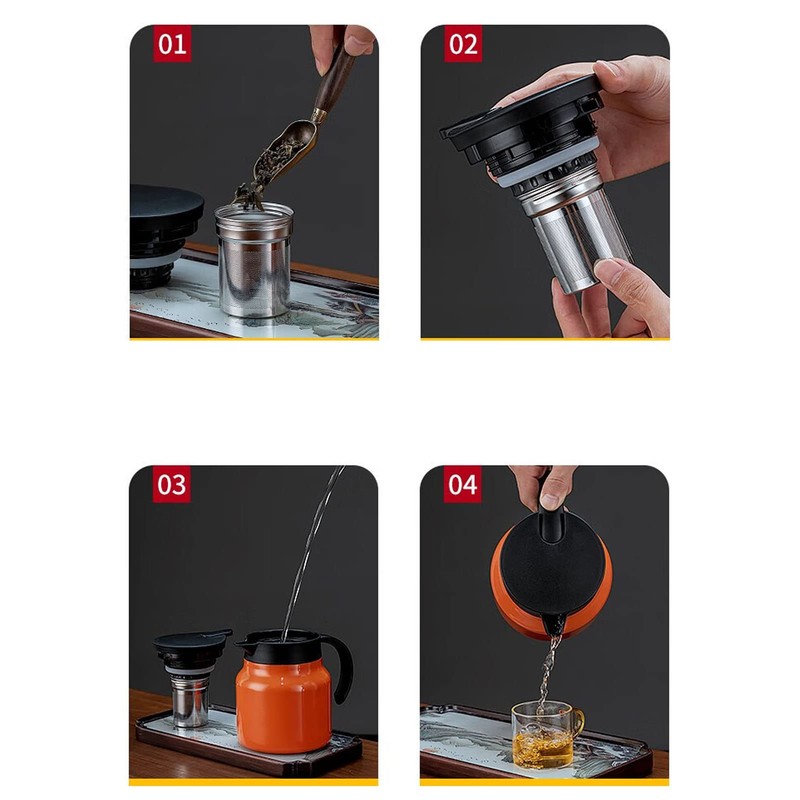 01

02

03

04