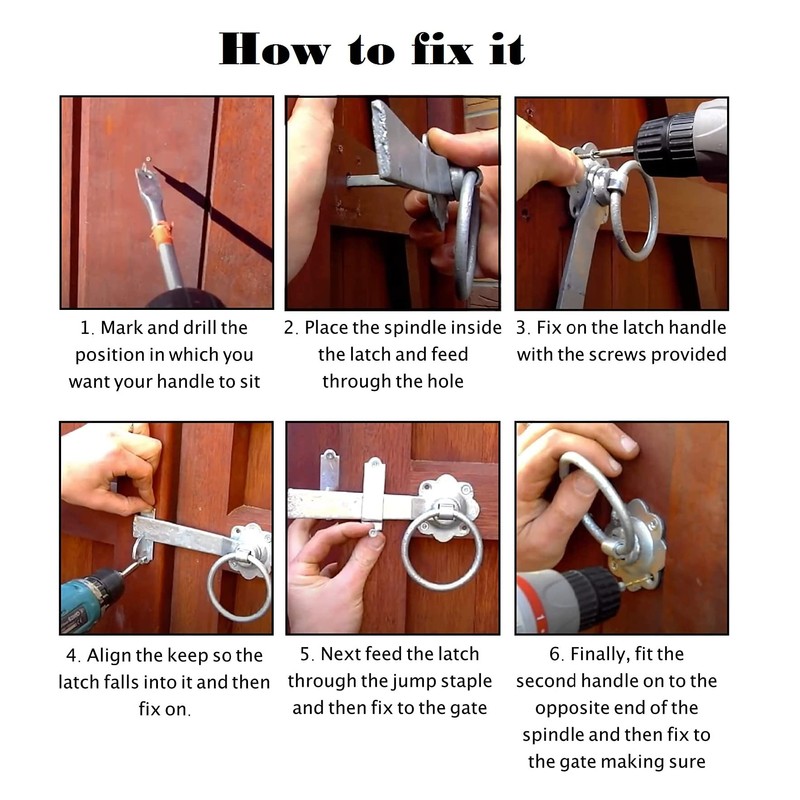 How to fix it

1. Mark and drill the position in which you want your handle to sit

2. Place the spindle inside the latch and feed through the hole

3. Fix on the latch handle with the screws provided

4. Align the keep so the latch falls into it and then fix on.

5. Next feed the latch through the jump staple and then fix to the gate

6. Finally, fit the second handle on to the opposite end of the spindle and then fix to the gate making sure