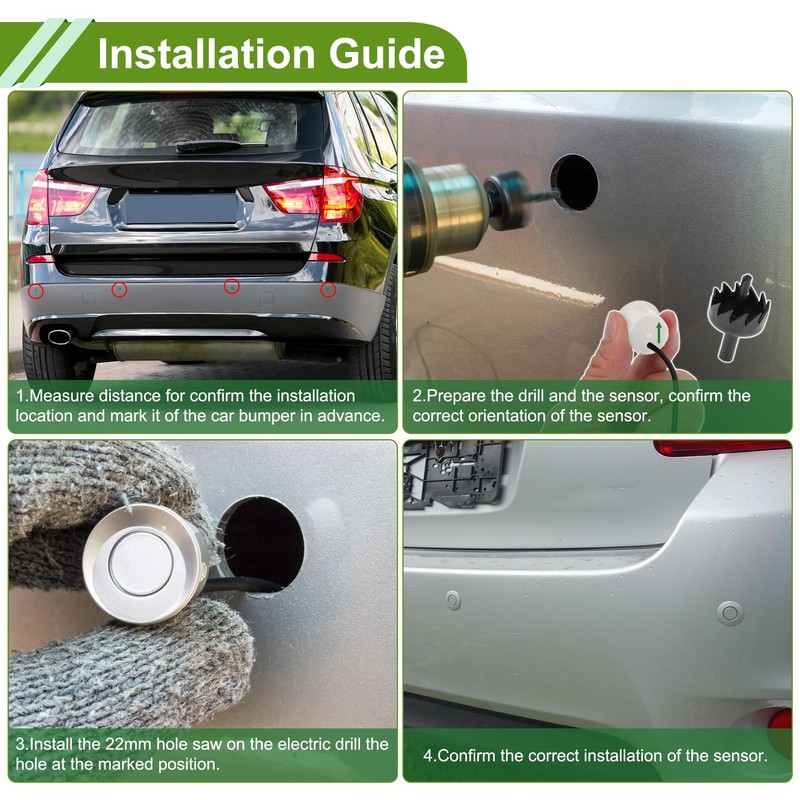 Installation Guide

1.Measure distance for confirm the installation location and mark it of the car bumper in advance.

2.Prepare the drill and the sensor, confirm the correct orientation of the sensor.

3.Install the 22mm hole saw on the electric drill the hole at the marked position.

4.Confirm the correct installation of the sensor.