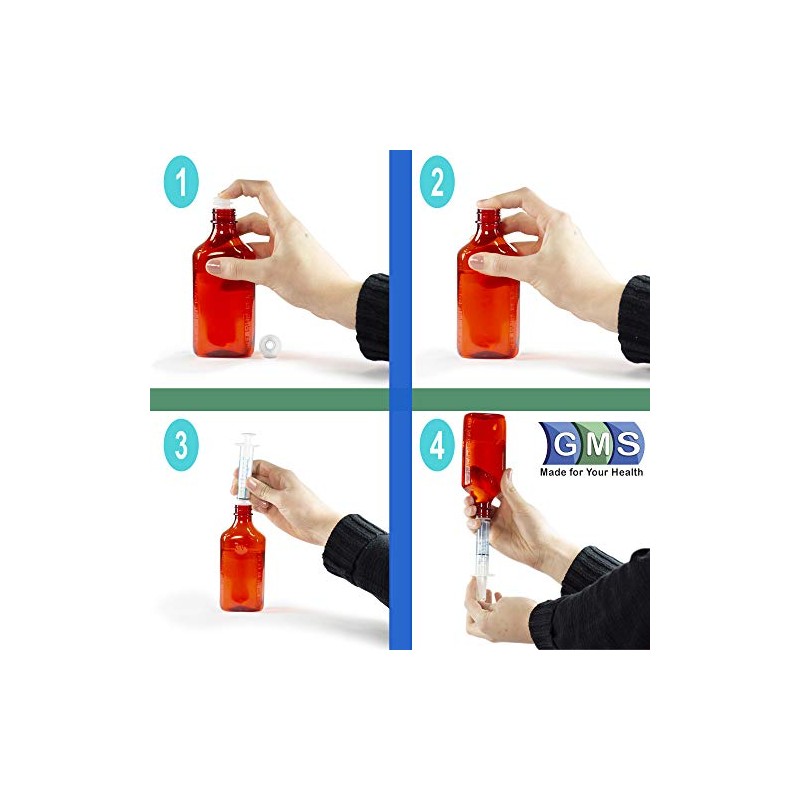 1

2

3

4

GMS
Made for Your Health