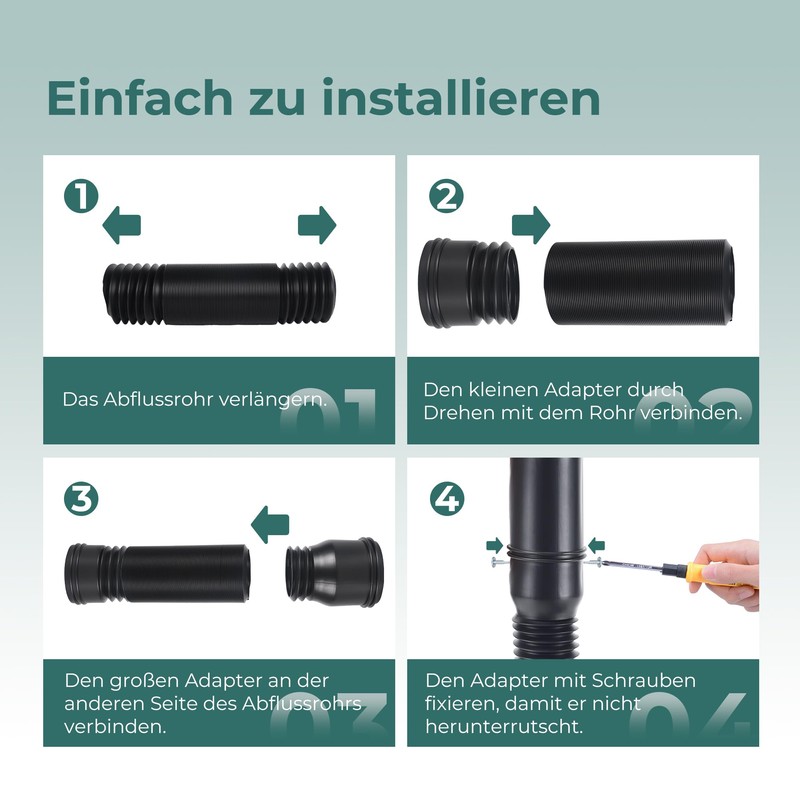 Einfach zu installieren

1

Das Abflussrohr verlängern.

01

2

Den kleinen Adapter durch Drehen mit dem Rohr verbinden.

02

3

Den großen Adapter an der anderen Seite des Abflussrohrs verbinden.

03

4

Den Adapter mit Schrauben fixieren, damit er nicht herunterrutscht.

04