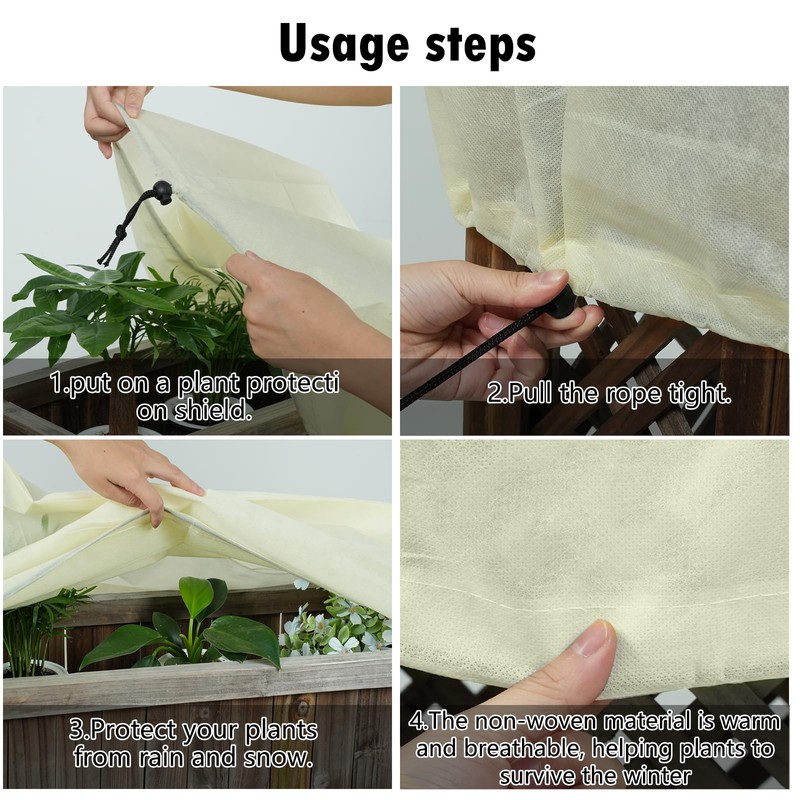 Usage steps

1.put on a plant protecti on shield.

2.Pull the rope tight.

3.Protect your plants from rain and snow.

4.The non-woven material is warm and breathable, helping plants to survive the winter