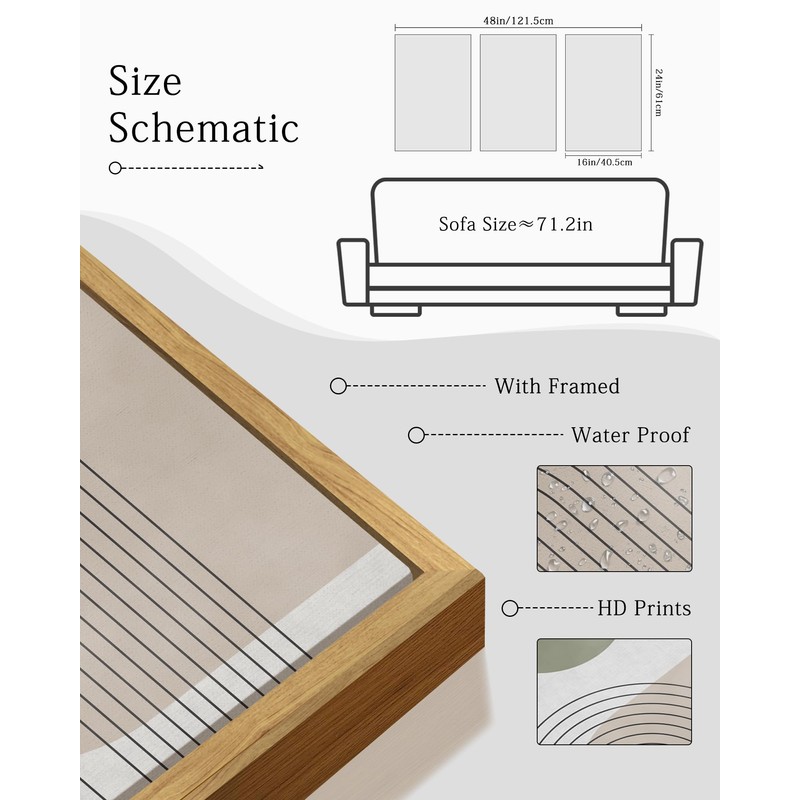 Size Schematic

48in/121.5cm

24in/61cm

16in/40.5cm

Sofa Size≈71.2in

With Framed

Water Proof

HD Prints