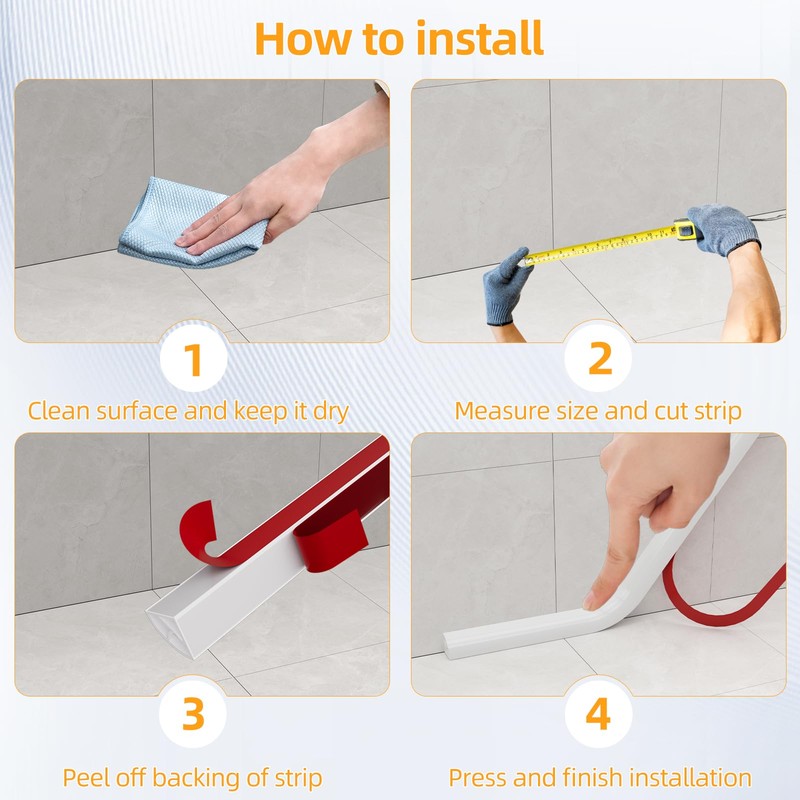 How to install

1
Clean surface and keep it dry

2
Measure size and cut strip

3
Peel off backing of strip

4
Press and finish installation