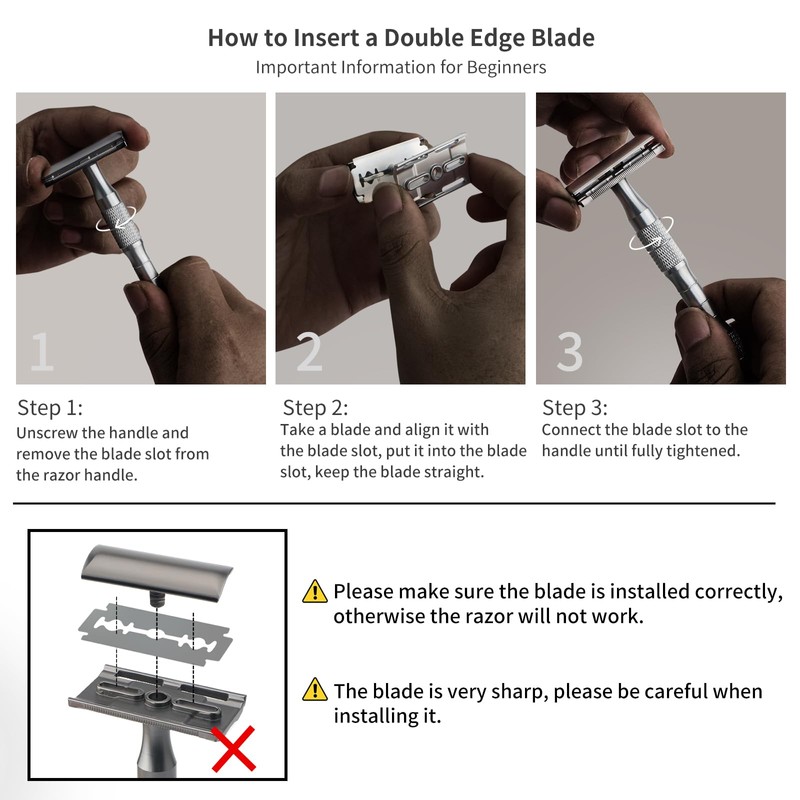 How to Insert a Double Edge Blade
Important Information for Beginners

1

2

3

Step 1:
Unscrew the handle and remove the blade slot from the razor handle.

Step 2:
Take a blade and align it with the blade slot, put it into the blade slot, keep the blade straight.

Step 3:
Connect the blade slot to the handle until fully tightened.

Please make sure the blade is installed correctly, otherwise the razor will not work.

The blade is very sharp, please be careful when installing it.