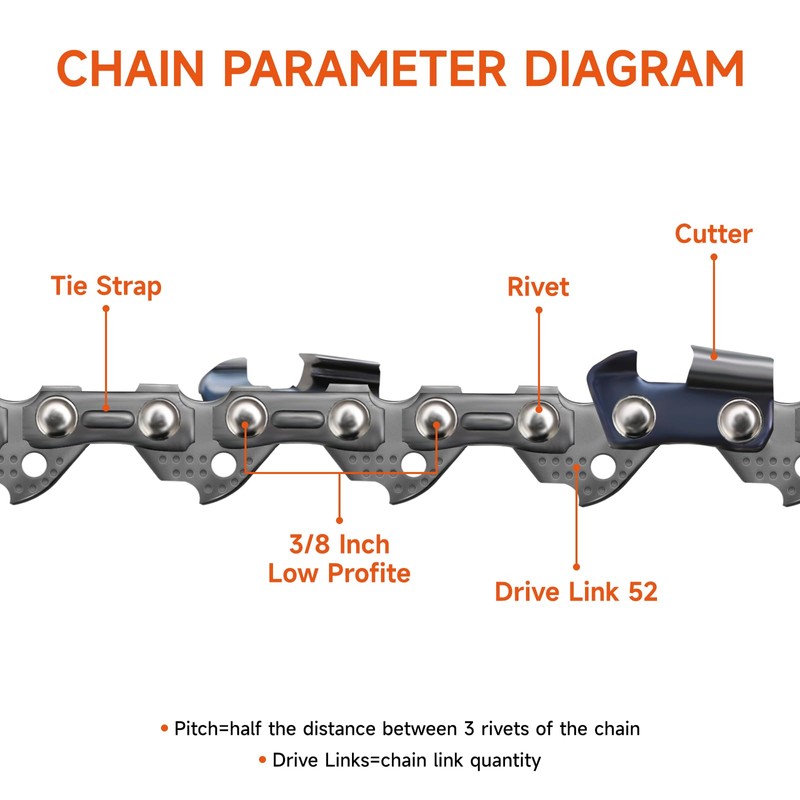 CHAIN PARAMETER DIAGRAM

Cutter

Tie Strap

Rivet

3/8 Inch
Low Profite

Drive Link 52

• Pitch=half the distance between 3 rivets of the chain
• Drive Links=chain link quantity