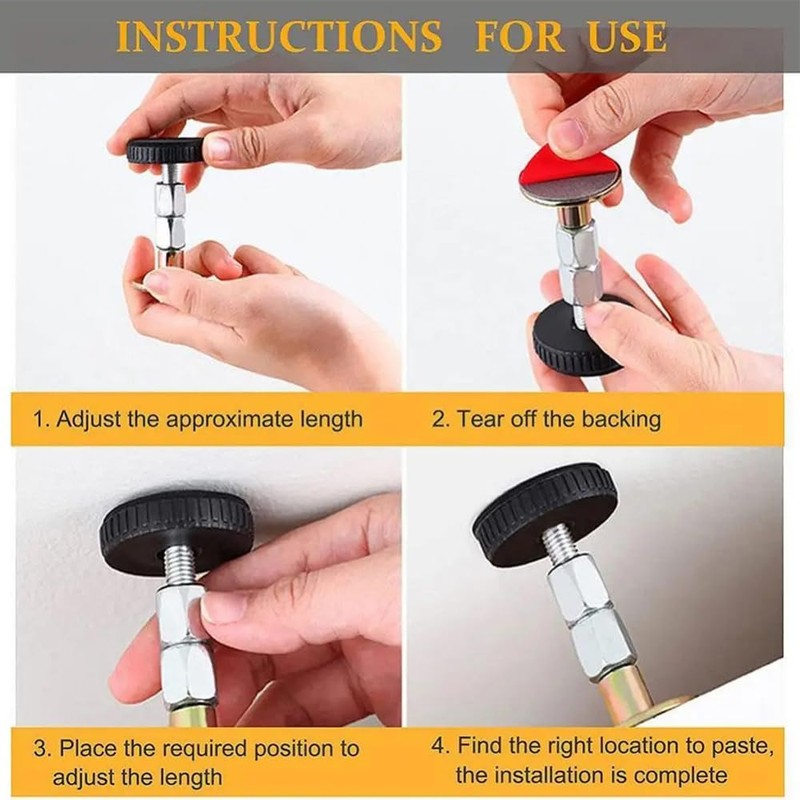 INSTRUCTIONS FOR USE

1. Adjust the approximate length

2. Tear off the backing

3. Place the required position to adjust the length

4. Find the right location to paste, the installation is complete