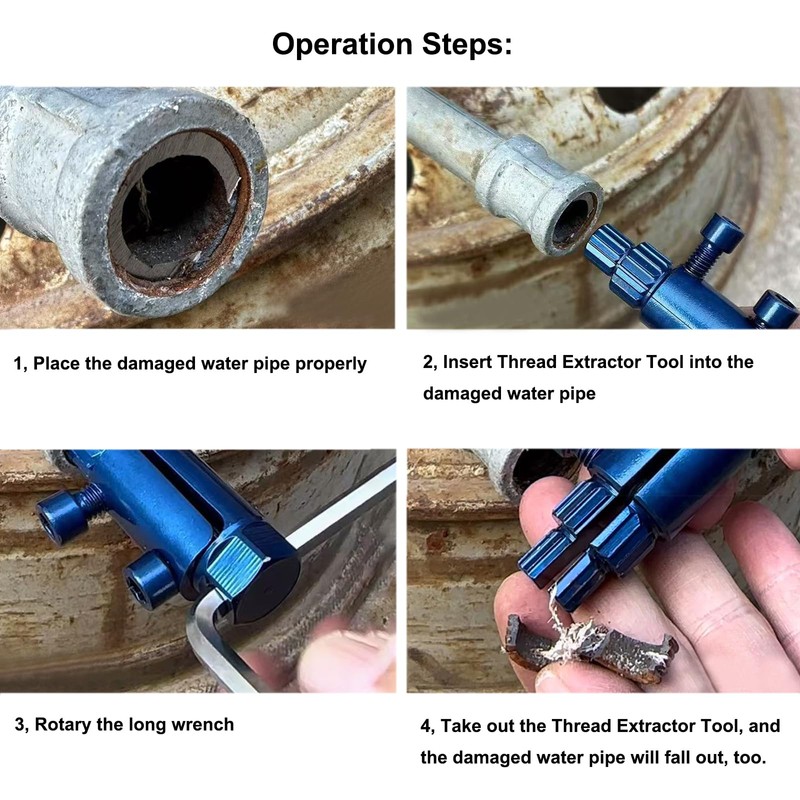 Operation Steps:

1, Place the damaged water pipe properly

2, Insert Thread Extractor Tool into the damaged water pipe

3, Rotary the long wrench

4, Take out the Thread Extractor Tool, and the damaged water pipe will fall out, too.