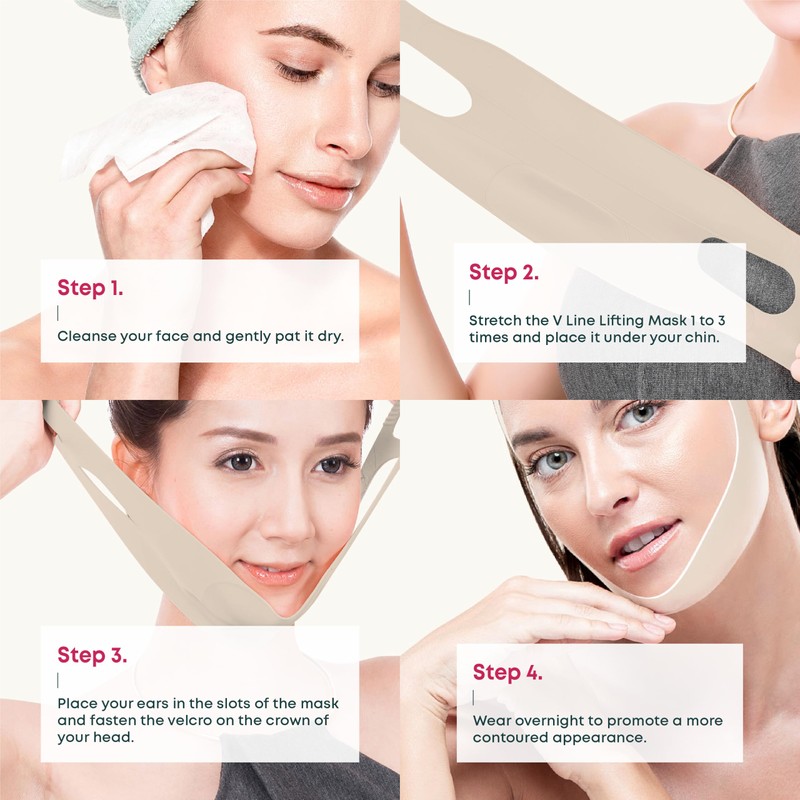 Step 1.

Cleanse your face and gently pat it dry.

Step 2.

Stretch the V Line Lifting Mask 1 to 3 times and place it under your chin.

Step 3.

Place your ears in the slots of the mask and fasten the velcro on the crown of your head.

Step 4.

Wear overnight to promote a more contoured appearance.