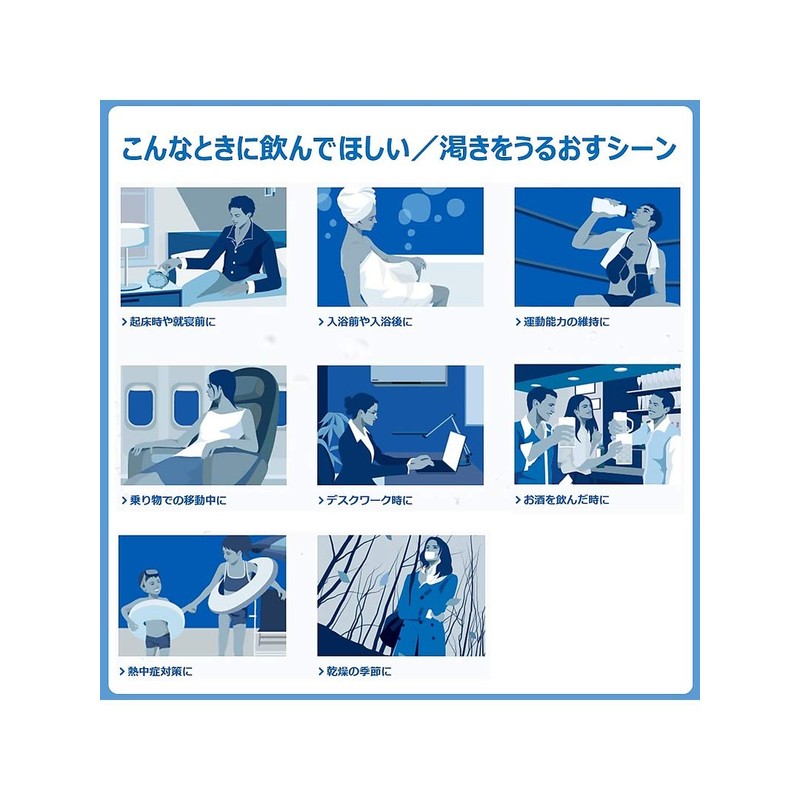 こんなときに飲んでほしい／渇きをうるおすシーン

> 起床時や就寝前に

> 入浴前や入浴後に

> 運動能力の維持に

> 乗り物での移動中に

> デスクワーク時に

> お酒を飲んだ時に

> 熱中症対策に

> 乾燥の季節に