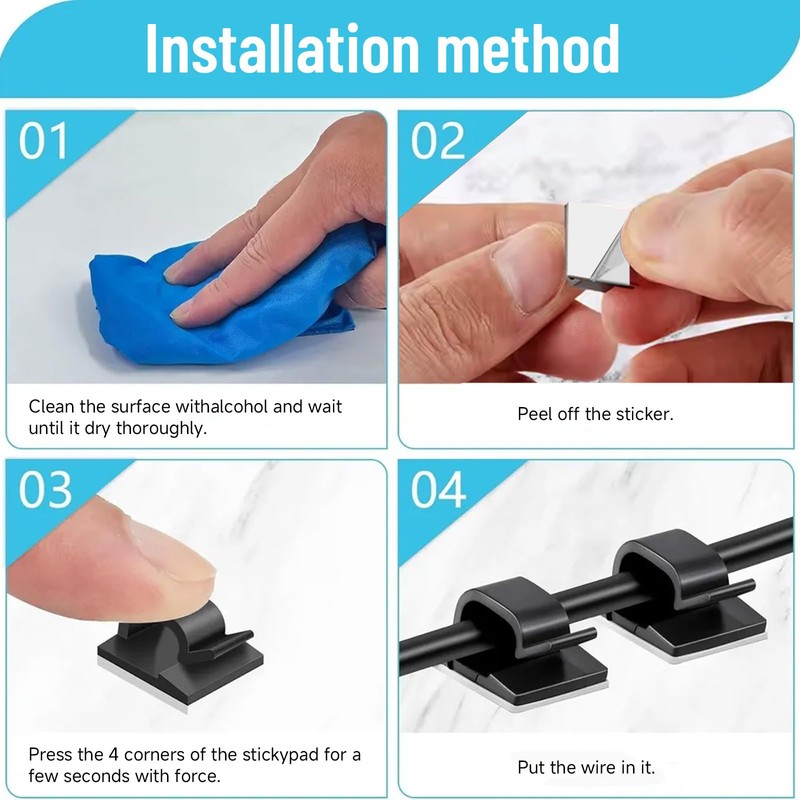 Installation method

01

Clean the surface withalcohol and wait until it dry thoroughly.

02

Peel off the sticker.

03

Press the 4 corners of the stickypad for a few seconds with force.

04

Put the wire in it.