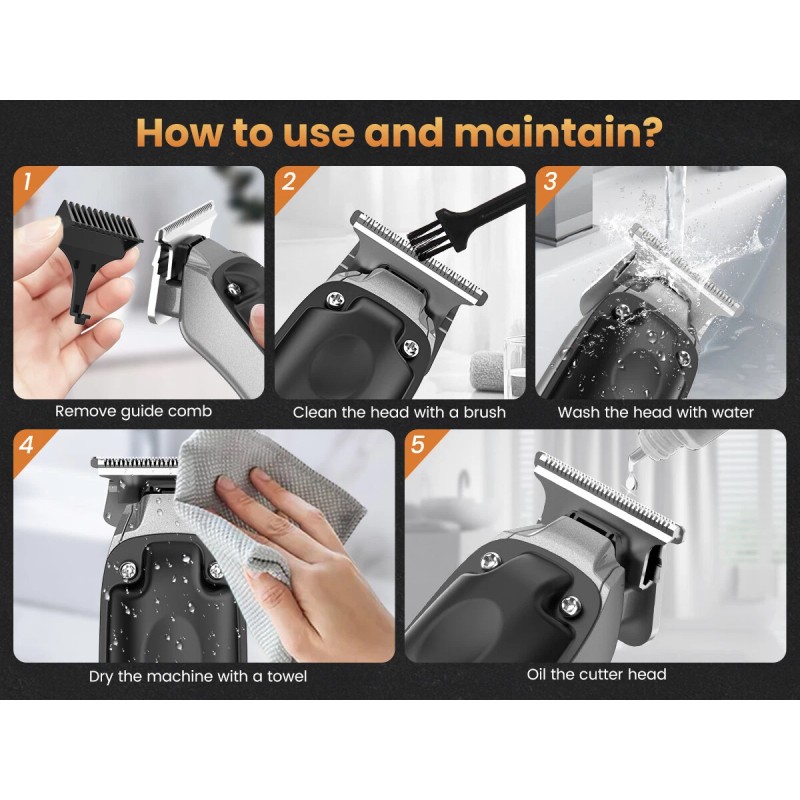 How to use and maintain?

1

Remove guide comb

2

Clean the head with a brush

3

Wash the head with water

4

Dry the machine with a towel

5

Oil the cutter head