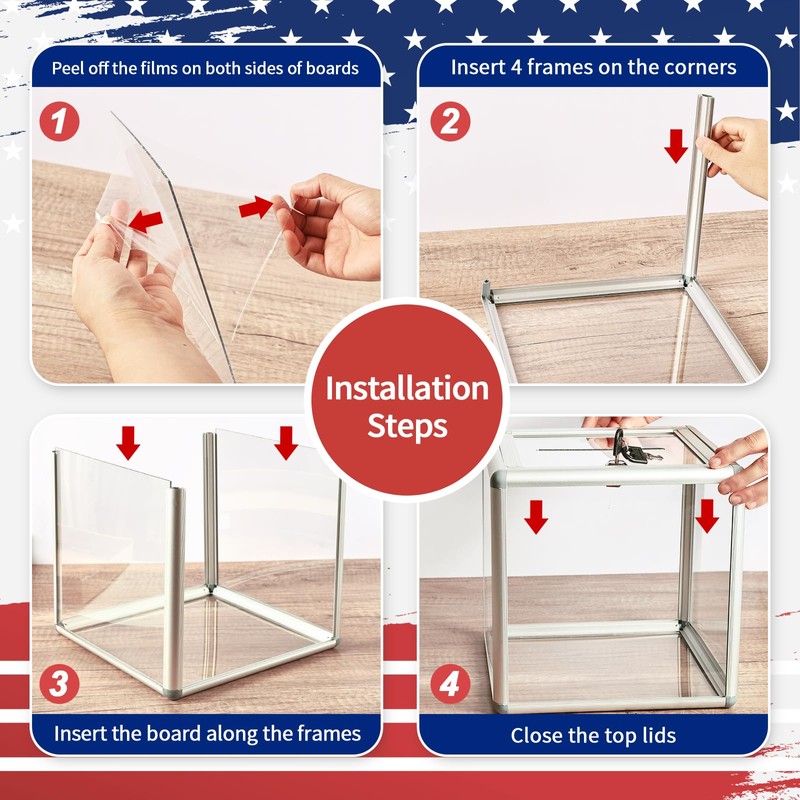 Peel off the films on both sides of boards

1

Insert 4 frames on the corners

2

Installation Steps

3

Insert the board along the frames

4

Close the top lids