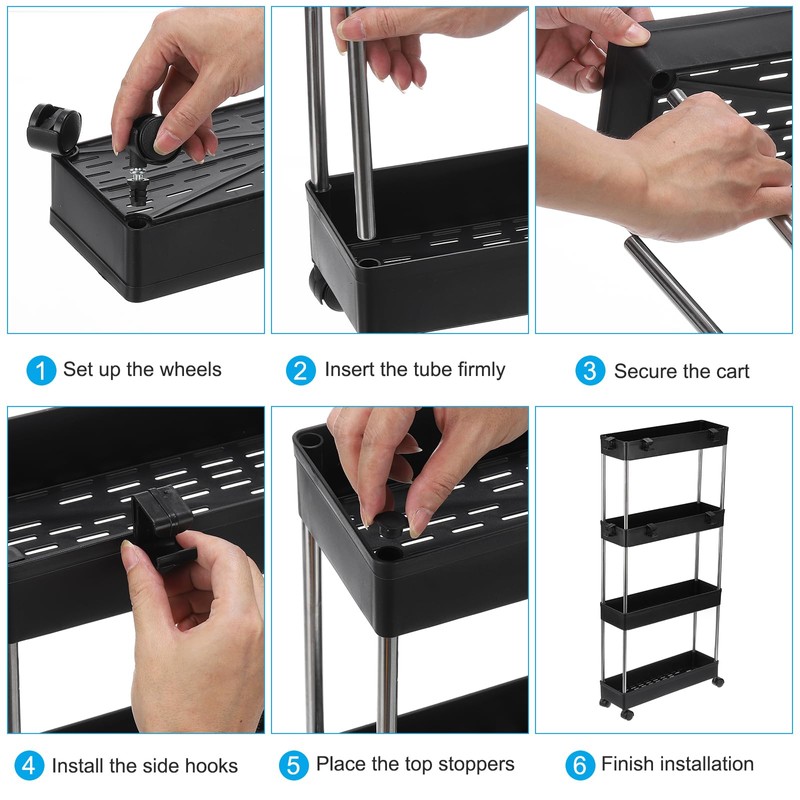 1 Set up the wheels

2 Insert the tube firmly

3 Secure the cart

4 Install the side hooks

5 Place the top stoppers

6 Finish installation