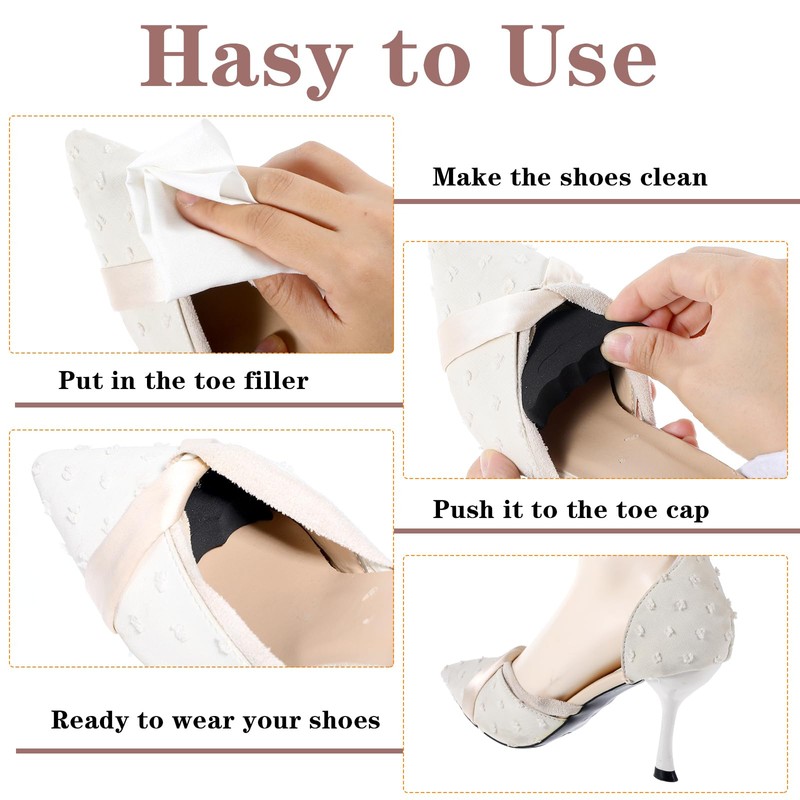 Hasy to Use

Make the shoes clean

Put in the toe filler

Push it to the toe cap

Ready to wear your shoes