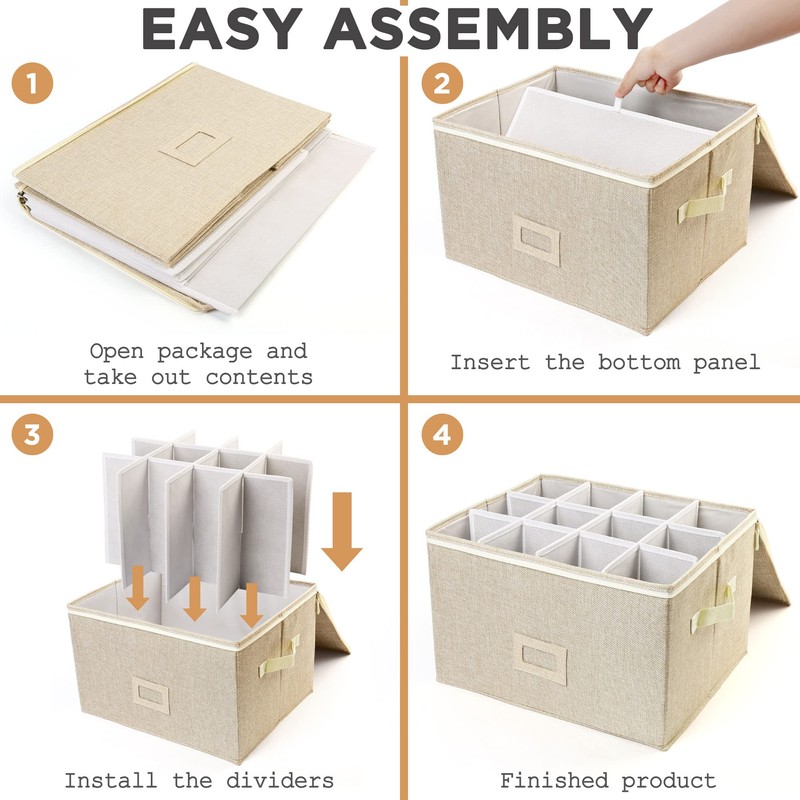 EASY ASSEMBLY

1

Open package and take out contents

2

Insert the bottom panel

3

Install the dividers

4

Finished product