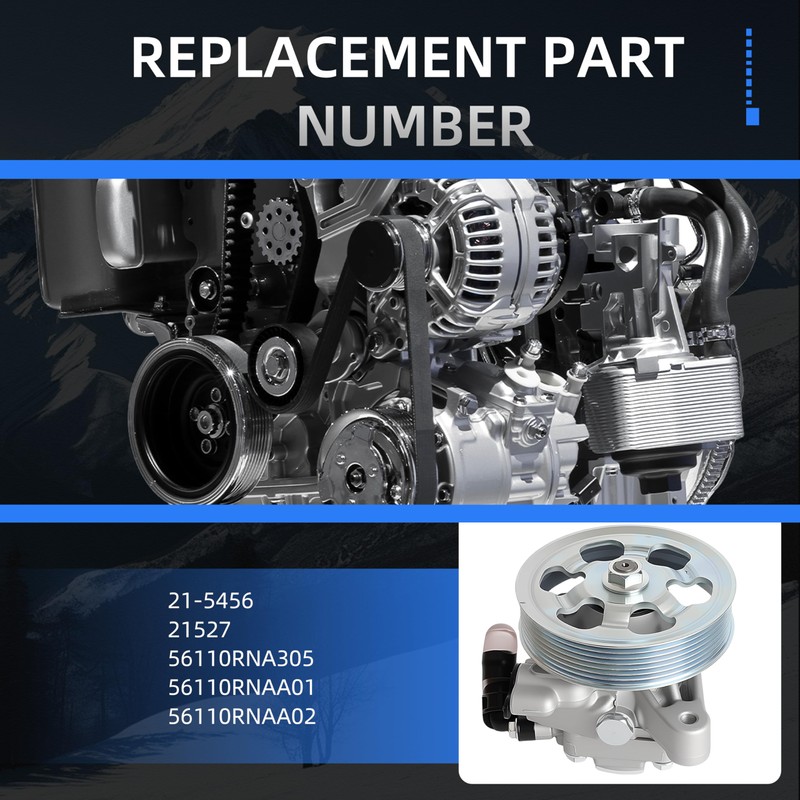 REPLACEMENT PART NUMBER

21-5456
21527
56110RNA305
56110RNAA01
56110RNAA02