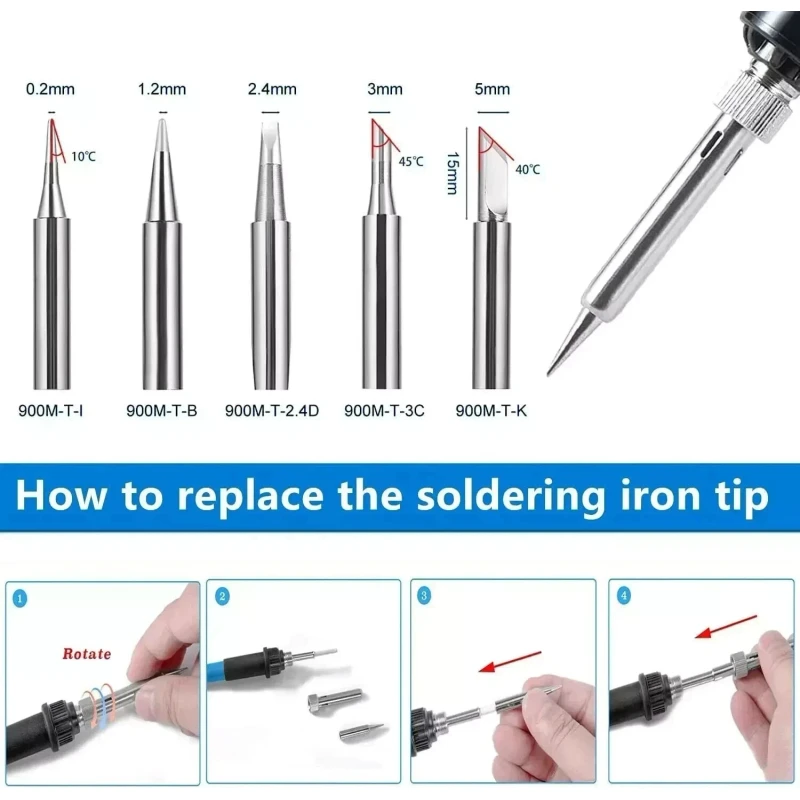 0.2mm
10℃
900M-T-I

1.2mm
900M-T-B

2.4mm
900M-T-2.4D

3mm
45℃
900M-T-3C

5mm
15mm
40℃
900M-T-K

How to replace the soldering iron tip

1
Rotate

2

3

4