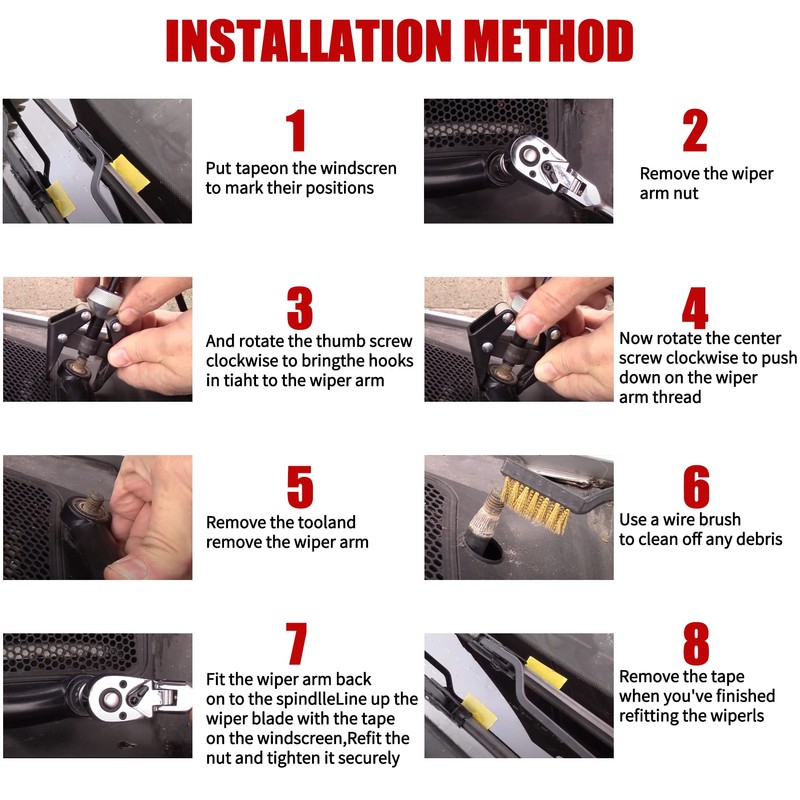 INSTALLATION METHOD

1
Put tapeon the windscren to mark their positions

2
Remove the wiper arm nut

3
And rotate the thumb screw clockwise to bringthe hooks in tiaht to the wiper arm

4
Now rotate the center screw clockwise to push down on the wiper arm thread

5
Remove the tooland remove the wiper arm

6
Use a wire brush to clean off any debris

7
Fit the wiper arm back on to the spindlleLine up the wiper blade with the tape on the windscreen,Refit the nut and tighten it securely

8
Remove the tape when you've finished refitting the wiperls