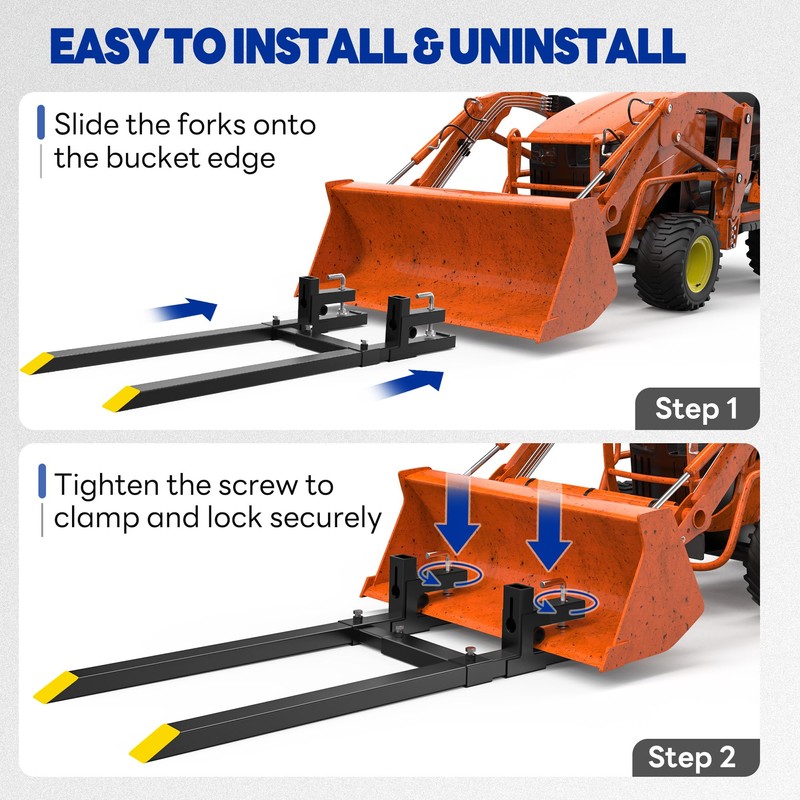 EASY TO INSTALL & UNINSTALL

Slide the forks onto the bucket edge

Step 1

Tighten the screw to clamp and lock securely

Step 2