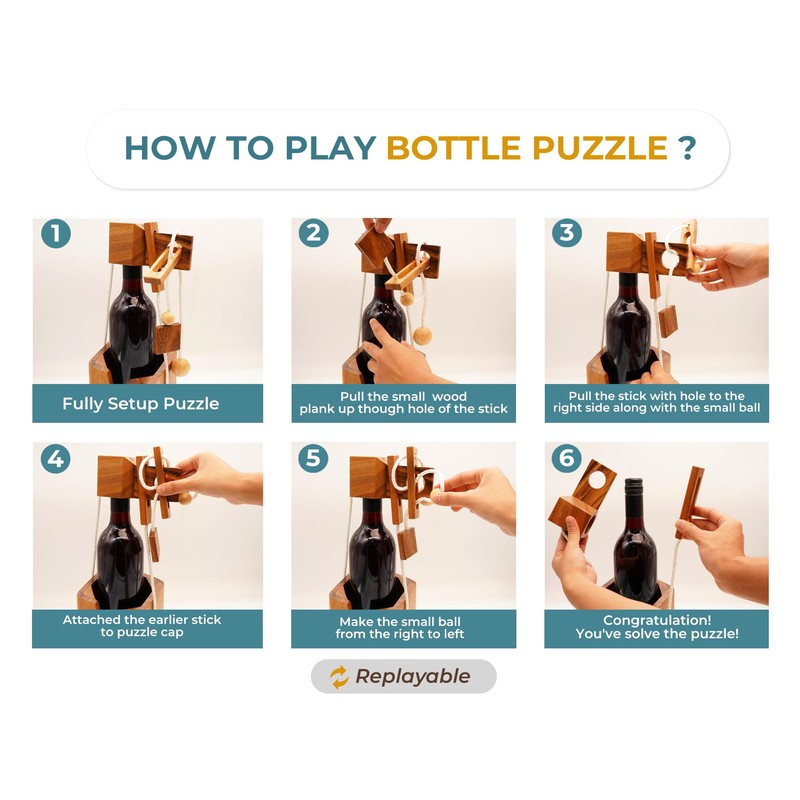 HOW TO PLAY BOTTLE PUZZLE ?

1
Fully Setup Puzzle

2
Pull the small wood plank up though hole of the stick

3
Pull the stick with hole to the right side along with the small ball

4
Attached the earlier stick to puzzle cap

5
Make the small ball from the right to left

6
Congratulation! You've solve the puzzle!

Replayable