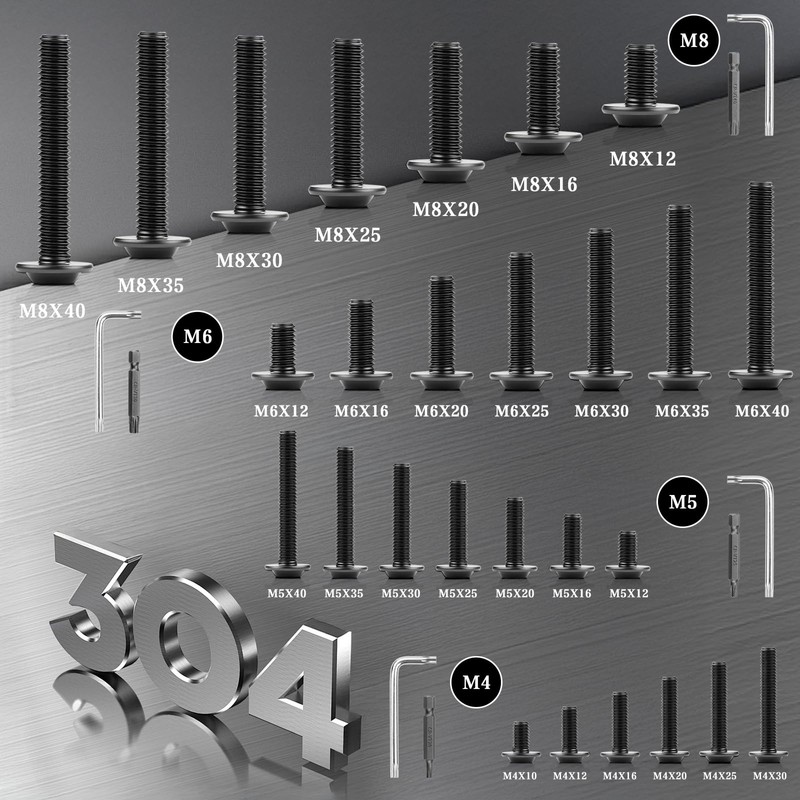 M8

M8X40 M8X35 M8X30 M8X25 M8X20 M8X16 M8X12

M6

M6X12 M6X16 M6X20 M6X25 M6X30 M6X35 M6X40

M5

M5X40 M5X35 M5X30 M5X25 M5X20 M5X16 M5X12

304

M4

M4X10 M4X12 M4X16 M4X20 M4X25 M4X30