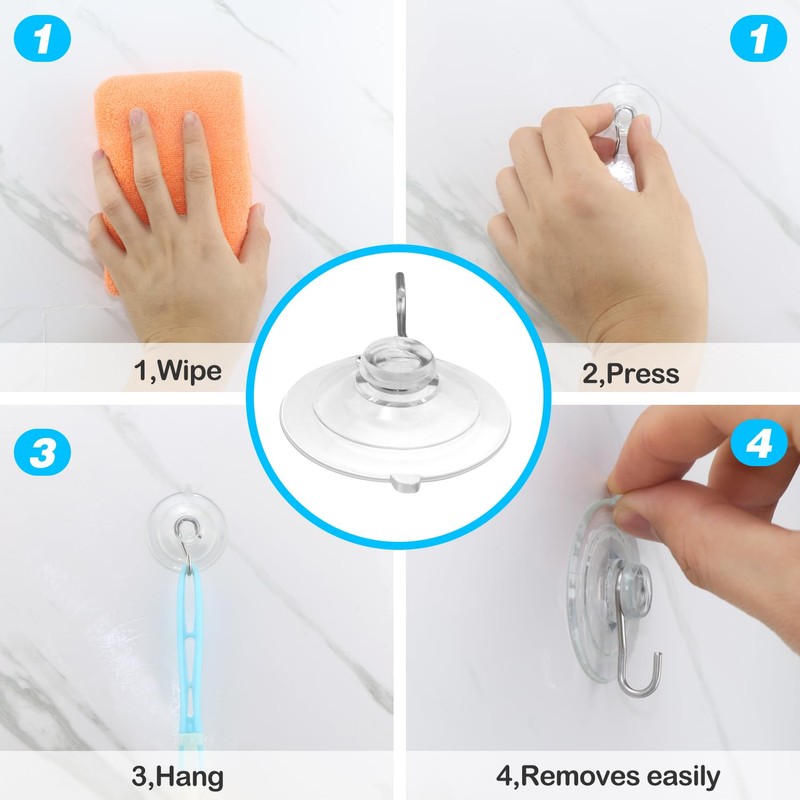 1

1,Wipe

1

2,Press

3

3,Hang

4

4,Removes easily