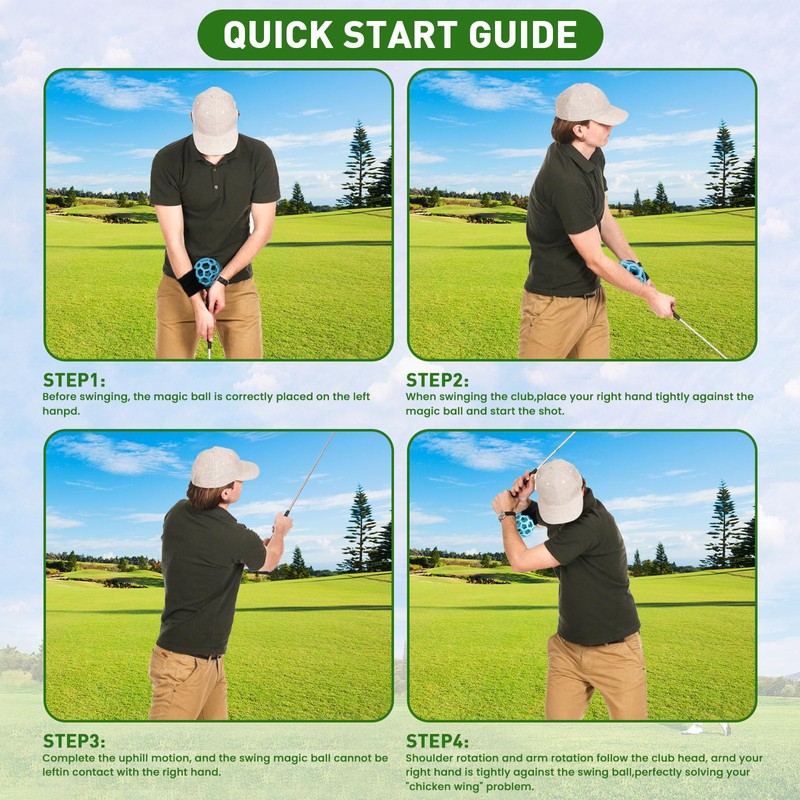 QUICK START GUIDE

STEP1:
Before swinging, the magic ball is correctly placed on the left hanpd.

STEP2:
When swinging the club,place your right hand tightly against the magic ball and start the shot.

STEP3:
Complete the uphill motion, and the swing magic ball cannot be leftin contact with the right hand.

STEP4:
Shoulder rotation and arm rotation follow the club head, arnd your right hand is tightly against the swing ball,perfectly solving your "chicken wing" problem.