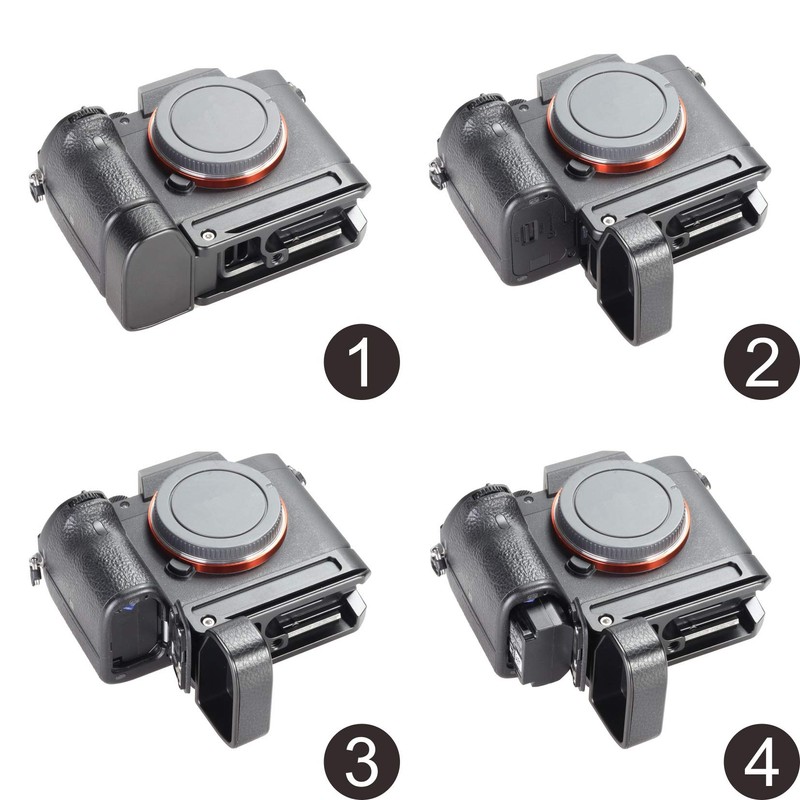 1

2

3

4