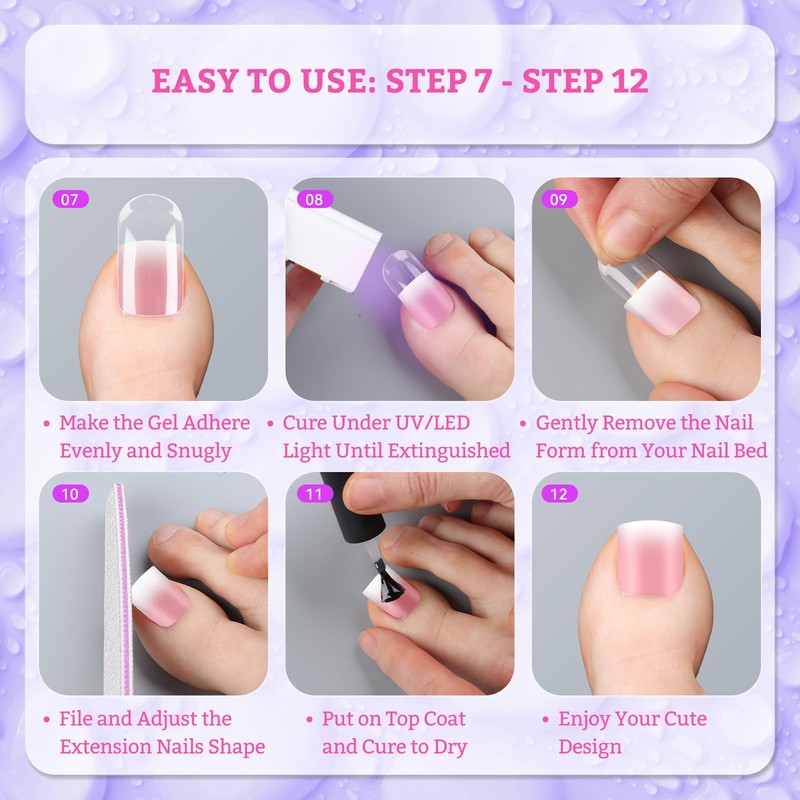 EASY TO USE: STEP 7 - STEP 12

07

• Make the Gel Adhere Evenly and Snugly

08

• Cure Under UV/LED Light Until Extinguished

09

• Gently Remove the Nail Form from Your Nail Bed

10

• File and Adjust the Extension Nails Shape

11

• Put on Top Coat and Cure to Dry

12

• Enjoy Your Cute Design