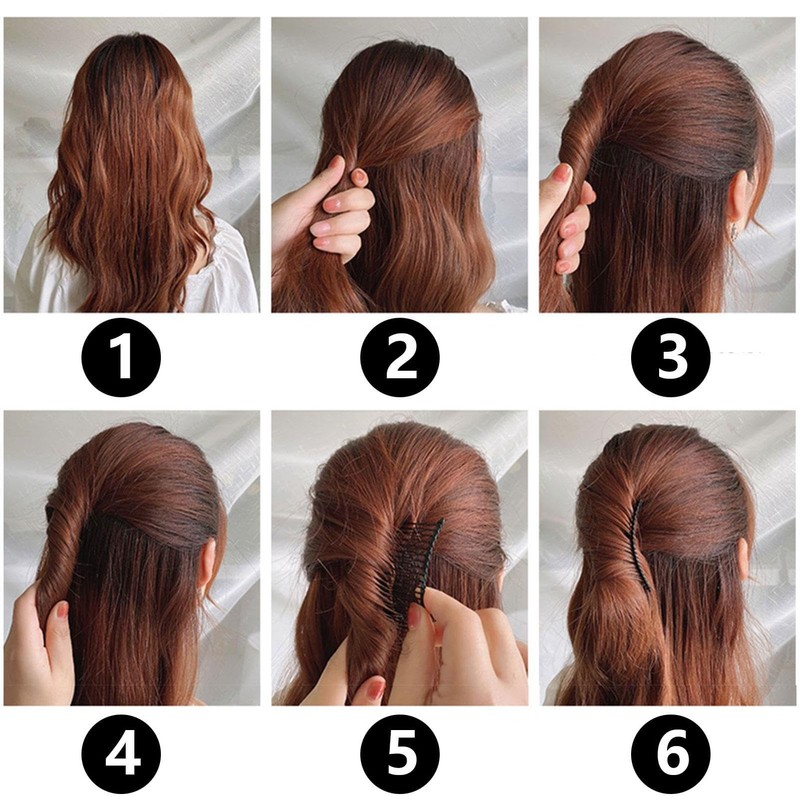 1
2
3
4
5
6