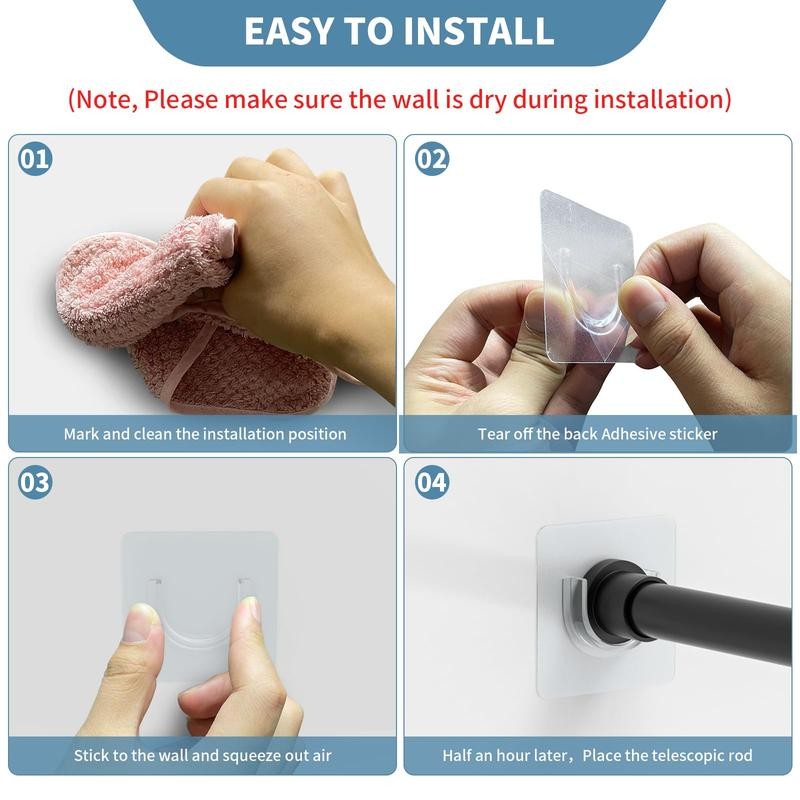 EASY TO INSTALL

(Note, Please make sure the wall is dry during installation)

01

Mark and clean the installation position

02

Tear off the back Adhesive sticker

03

Stick to the wall and squeeze out air

04

Half an hour later，Place the telescopic rod