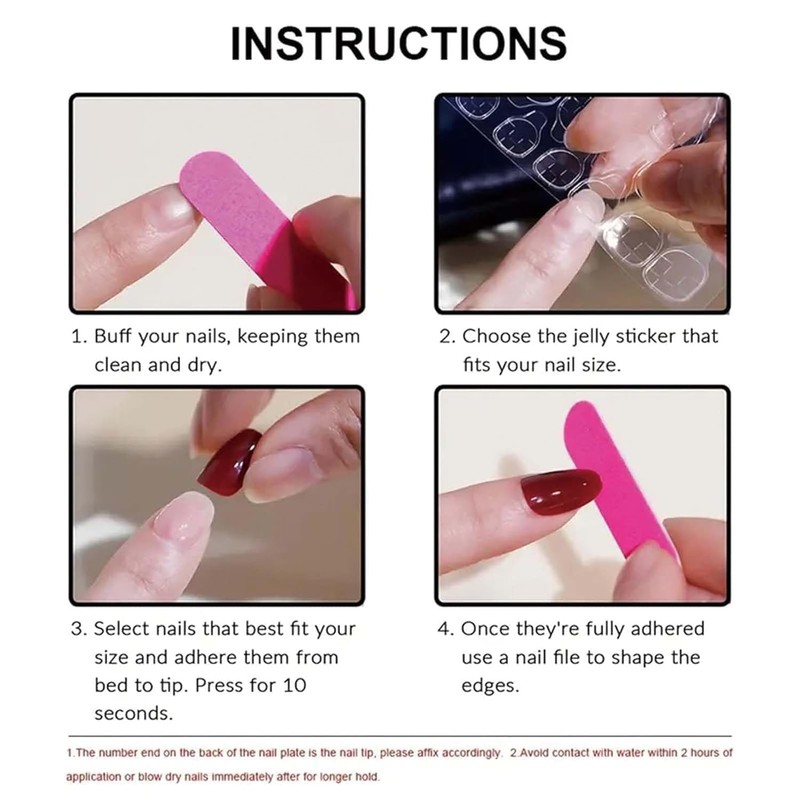 INSTRUCTIONS

1. Buff your nails, keeping them clean and dry.

2. Choose the jelly sticker that fits your nail size.

3. Select nails that best fit your size and adhere them from bed to tip. Press for 10 seconds.

4. Once they're fully adhered use a nail file to shape the edges.

1.The number end on the back of the nail plate is the nail tip, please affix accordingly. 2.Avoid contact with water within 2 hours of application or blow dry nails immediately after for longer hold.