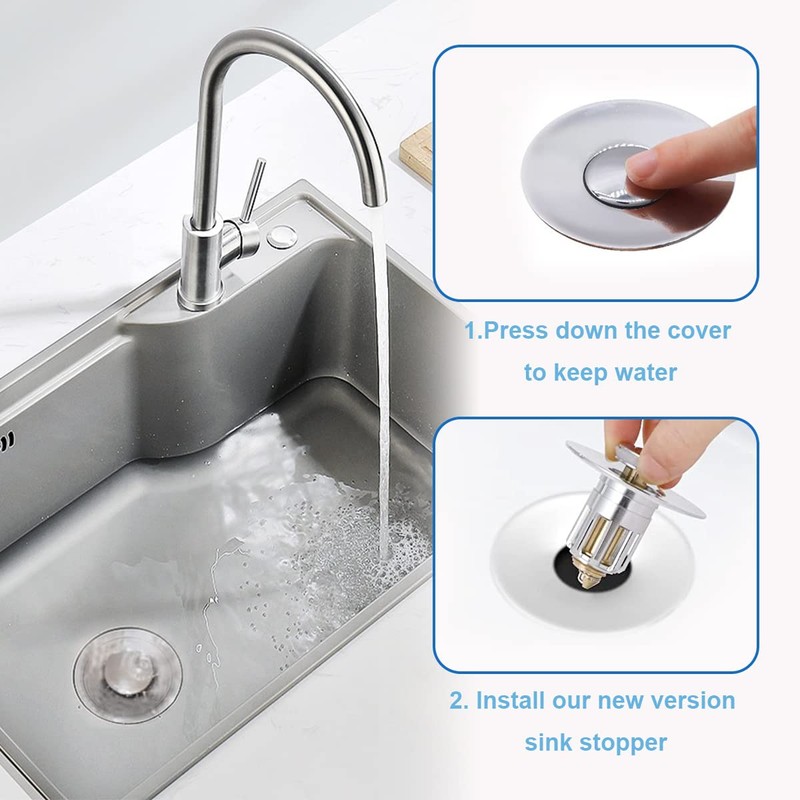 1.Press down the cover to keep water

2. Install our new version sink stopper