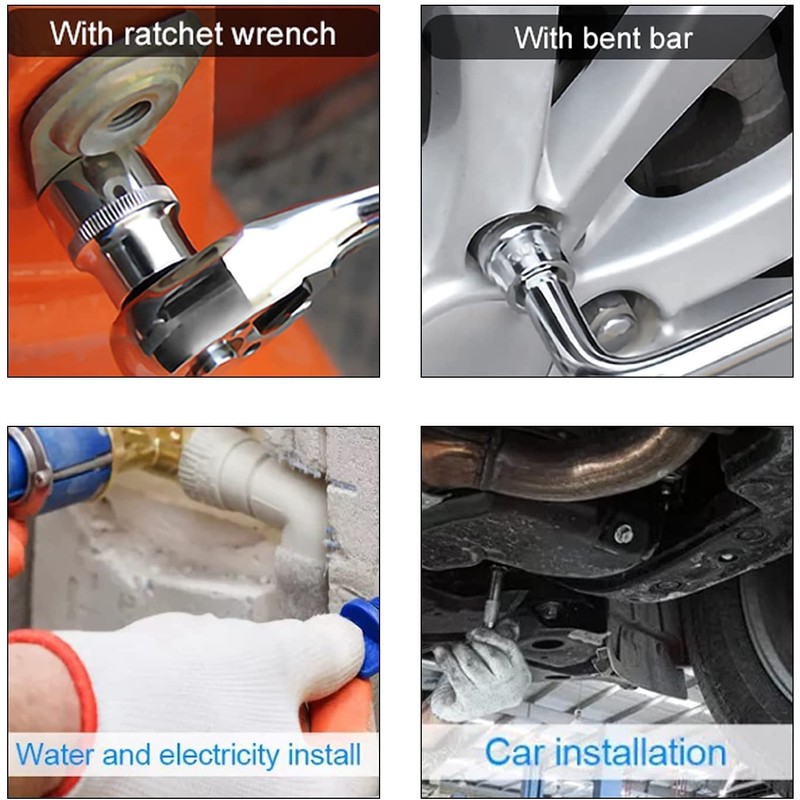 With ratchet wrench

With bent bar

Water and electricity install

Car installation