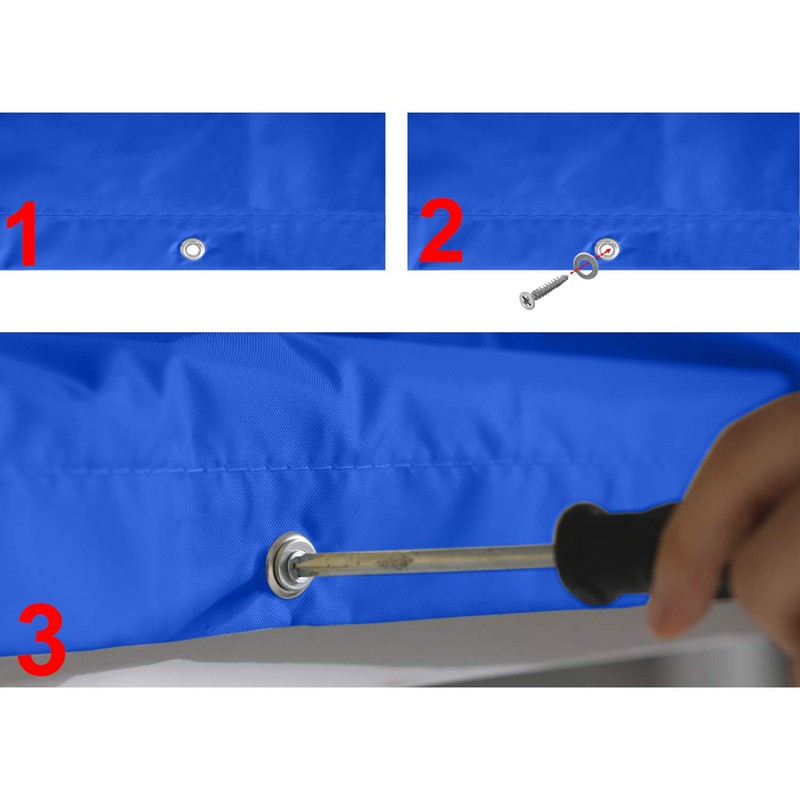 1

2

3