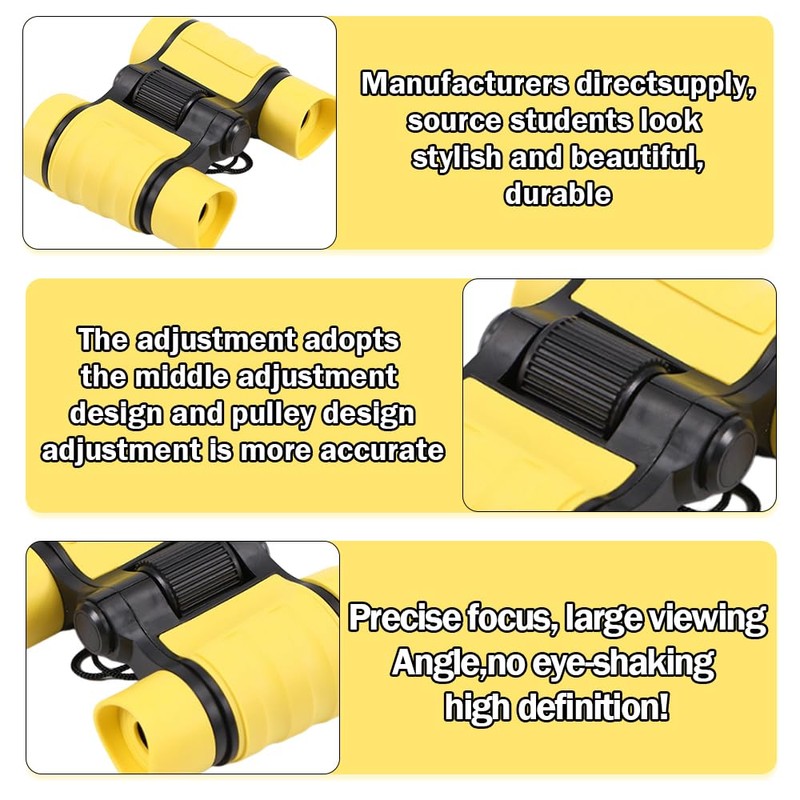 Manufacturers directsupply, source students look stylish and beautiful, durable

The adjustment adopts the middle adjustment design and pulley design adjustment is more accurate

Precise focus, large viewing Angle,no eye-shaking high definition!