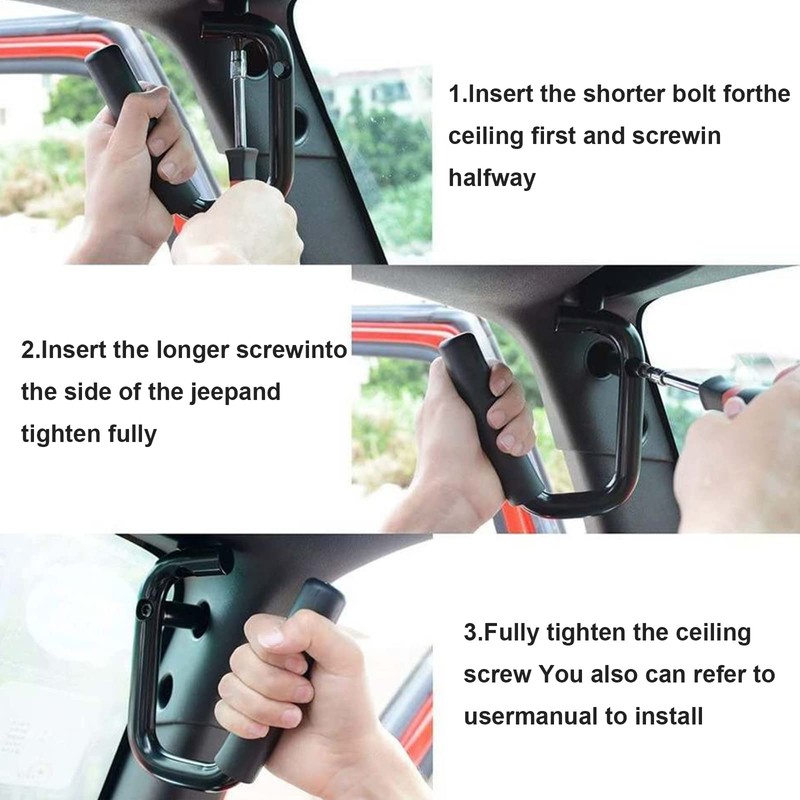 1.Insert the shorter bolt forthe ceiling first and screwin halfway

2.Insert the longer screwinto the side of the jeepand tighten fully

3.Fully tighten the ceiling screw You also can refer to usermanual to install