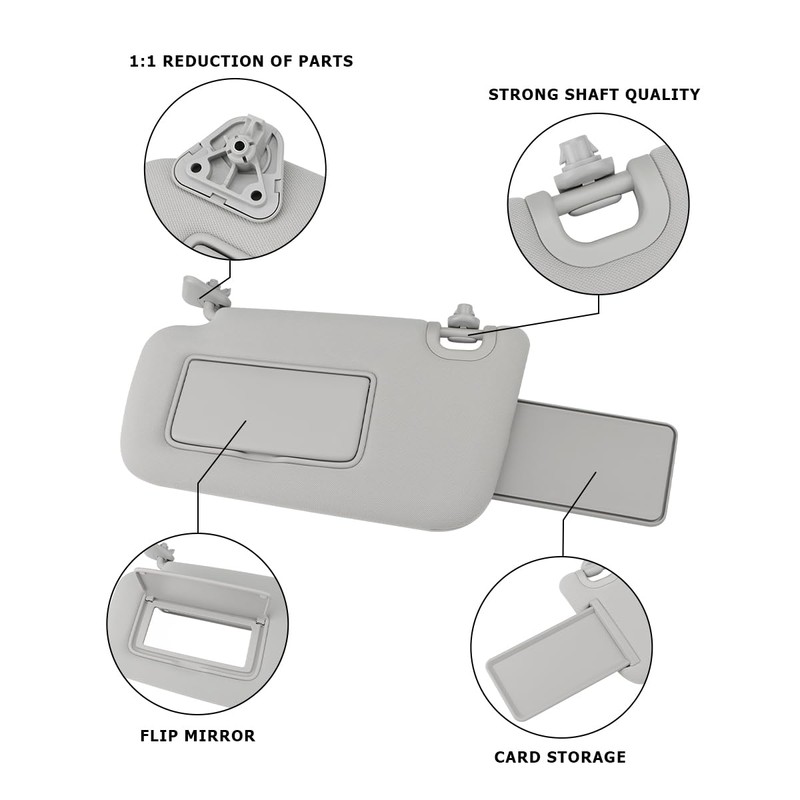 1:1 REDUCTION OF PARTS

STRONG SHAFT QUALITY

FLIP MIRROR

CARD STORAGE