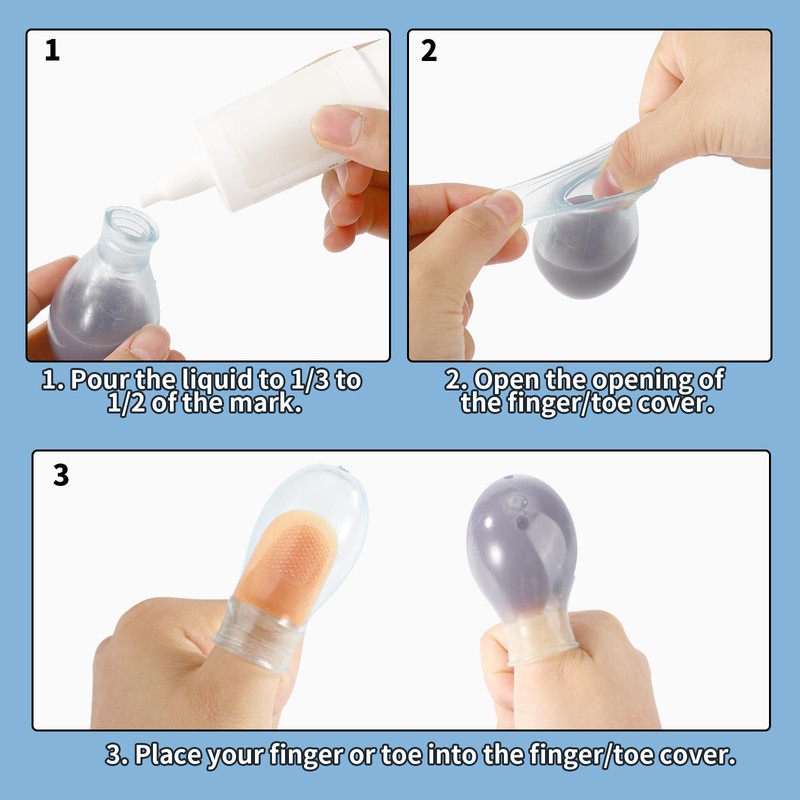 1

1. Pour the liquid to 1/3 to 1/2 of the mark.

2

2. Open the opening of the finger/toe cover.

3

3. Place your finger or toe into the finger/toe cover.