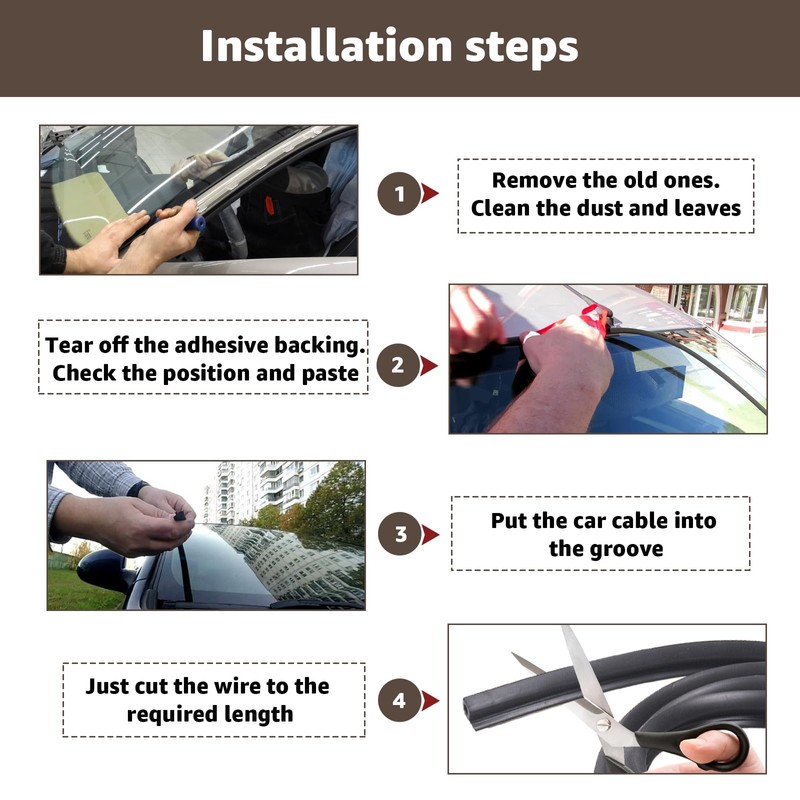 Installation steps

1

Remove the old ones. Clean the dust and leaves

Tear off the adhesive backing. Check the position and paste

2

3

Put the car cable into the groove

Just cut the wire to the required length

4