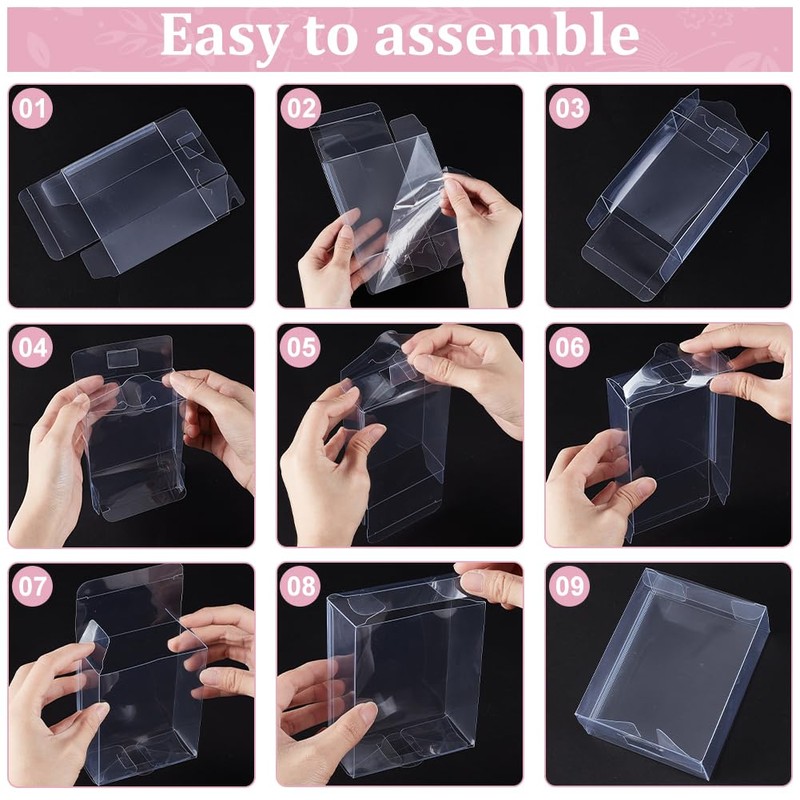 Easy to assemble

01

02

03

04

05

06

07

08

09