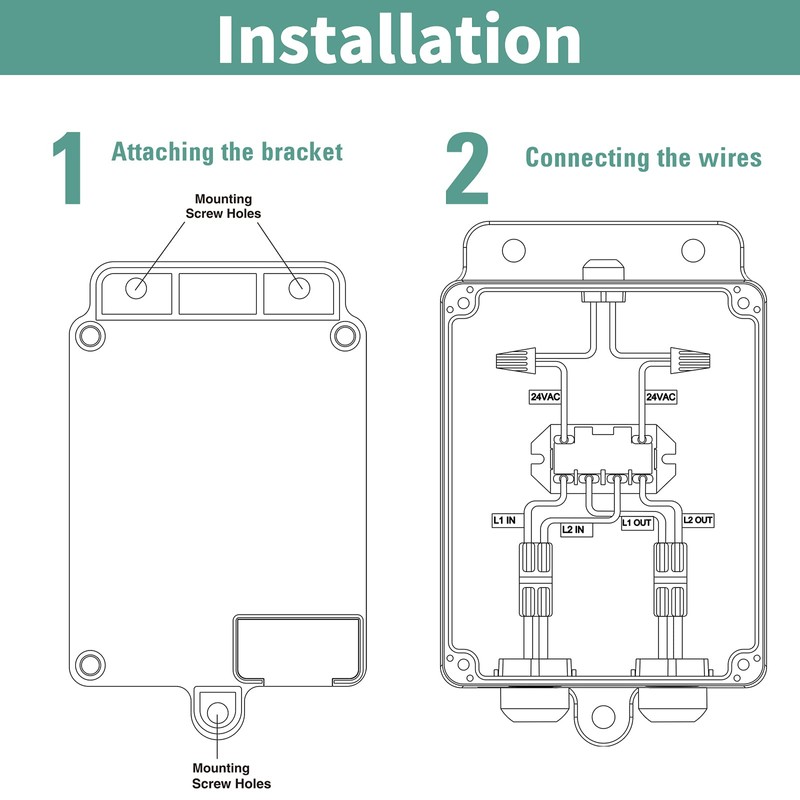 Installation

1 Attaching the bracket

Mounting Screw Holes

Mounting Screw Holes

2 Connecting the wires

24VAC

24VAC

L1 IN

L2 IN

L1 OUT

L2 OUT