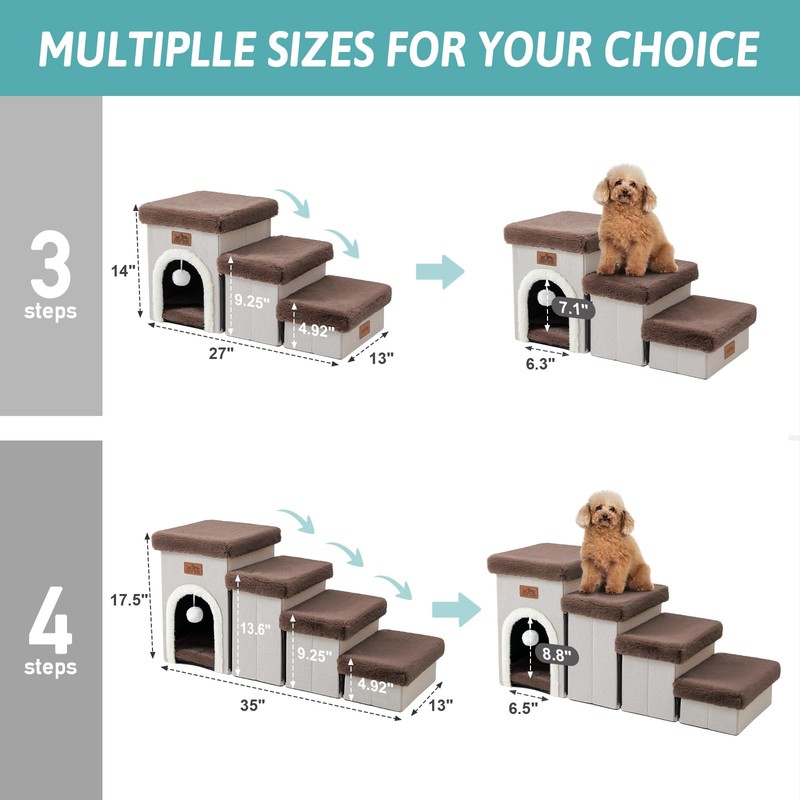 MULTIPLLE SIZES FOR YOUR CHOICE

3 steps

14"

9.25"

4.92"

27"

13"

7.1"

6.3"

4 steps

17.5"

13.6"

9.25"

4.92"

35"

13"

8.8"

6.5"