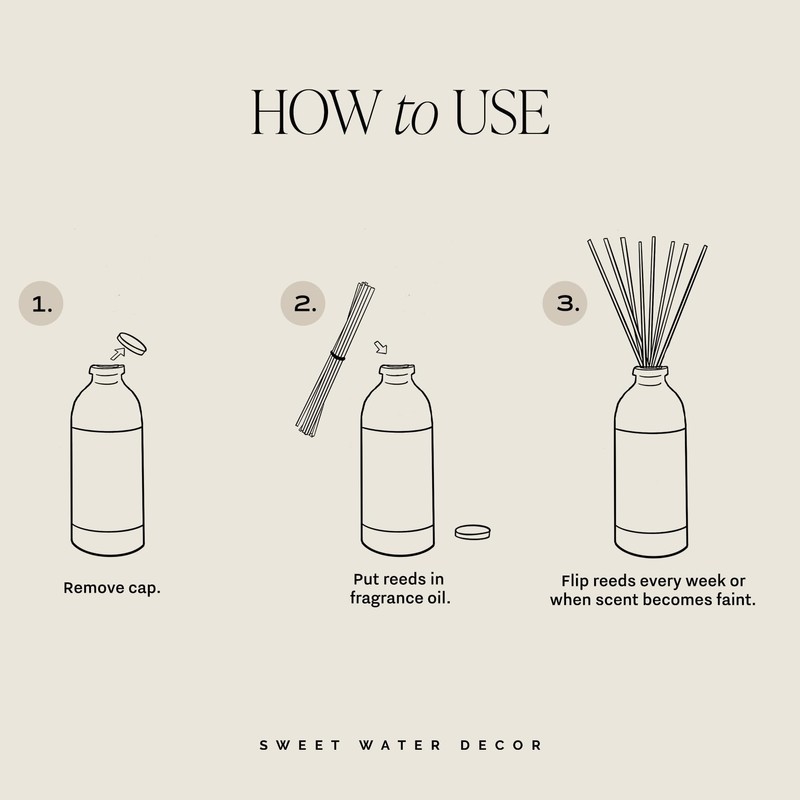 HOW to USE

1.

Remove cap.

2.

Put reeds in fragrance oil.

3.

Flip reeds every week or when scent becomes faint.

SWEET WATER DECOR