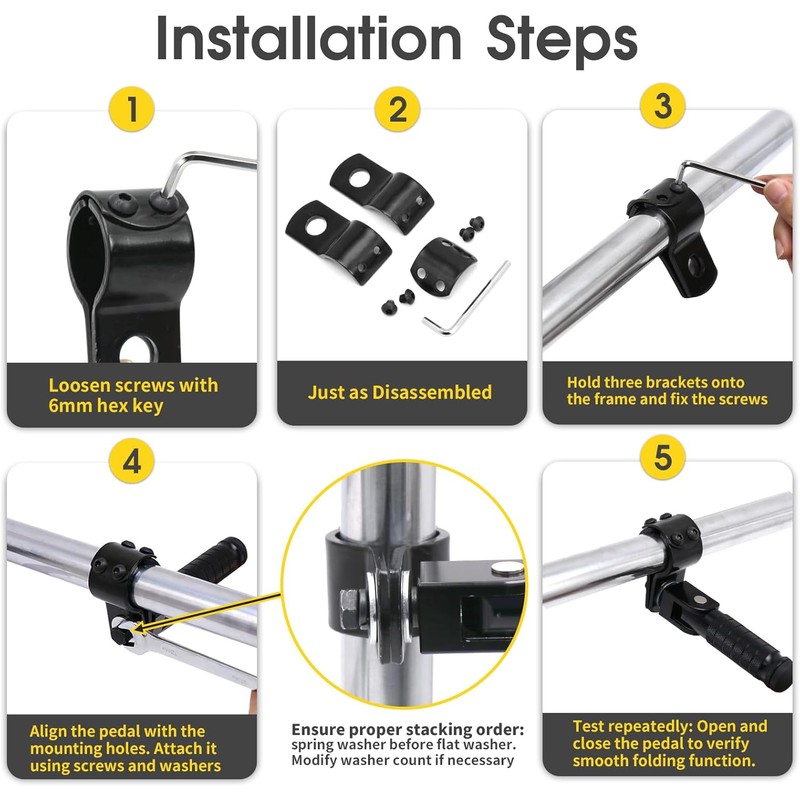 Installation Steps

1

Loosen screws with 6mm hex key

2

Just as Disassembled

3

Hold three brackets onto the frame and fix the screws

4

Align the pedal with the mounting holes. Attach it using screws and washers

Ensure proper stacking order: spring washer before flat washer. Modify washer count if necessary

5

Test repeatedly: Open and close the pedal to verify smooth folding function.