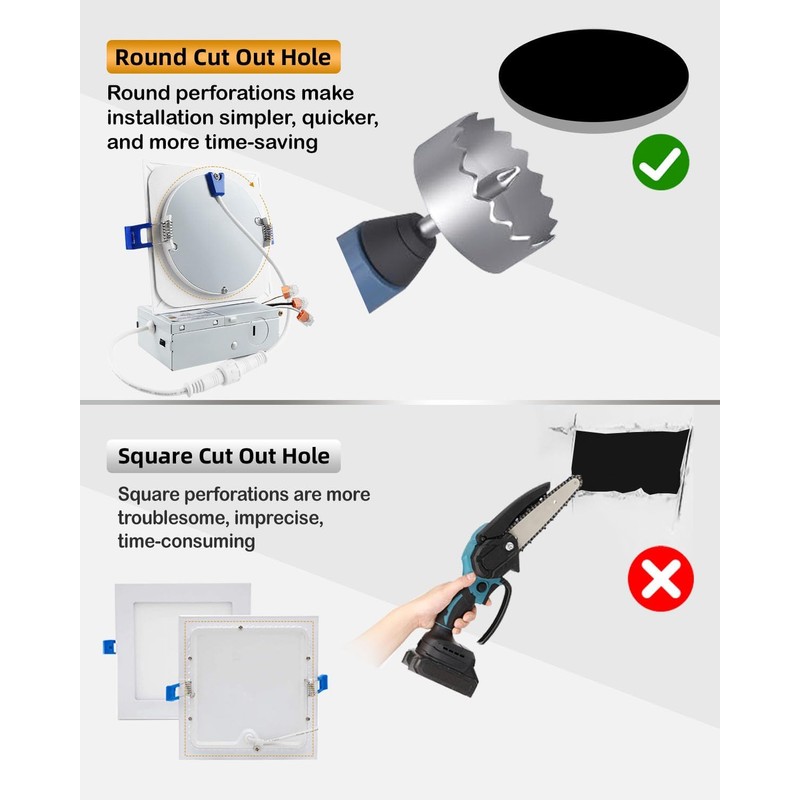 Round Cut Out Hole

Round perforations make installation simpler, quicker, and more time-saving

Square Cut Out Hole

Square perforations are more troublesome, imprecise, time-consuming